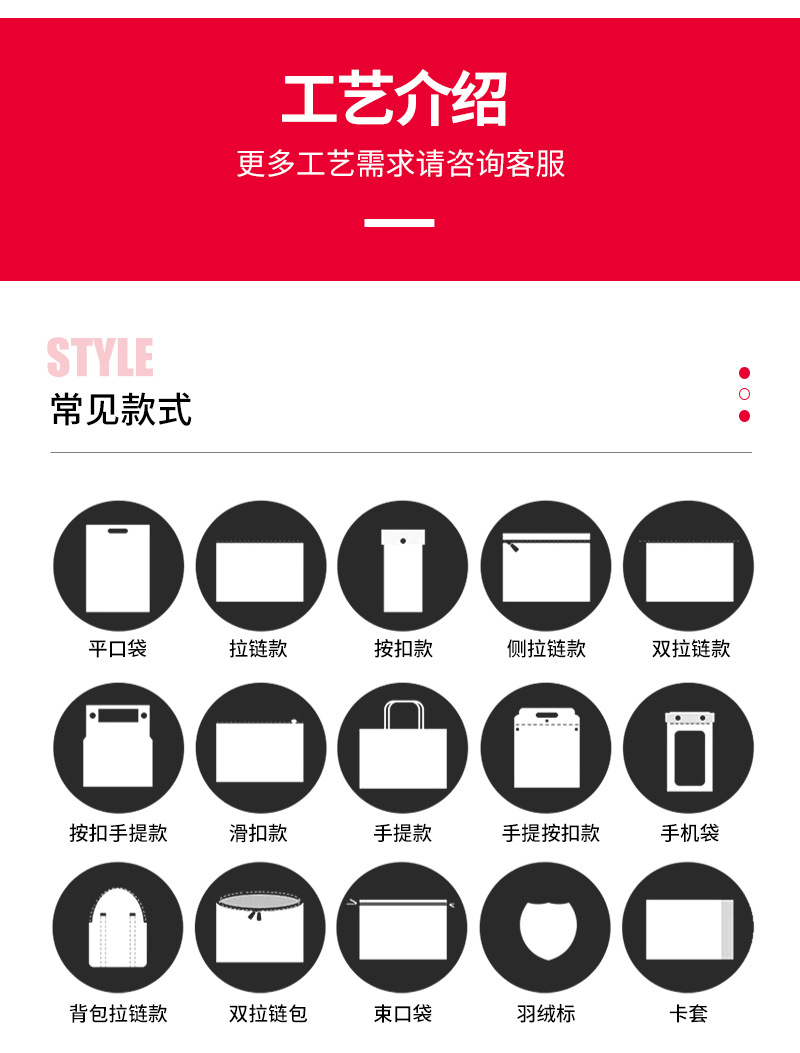 工艺介绍

更多工艺需求请咨询客服

STYLE
常见款式

平口袋 拉链款 按扣款 侧拉链款 双拉链款

按扣手提款 滑扣款 手提款 手提按扣款 手机袋

背包拉链款 双拉链包 束口袋 羽绒标 卡套