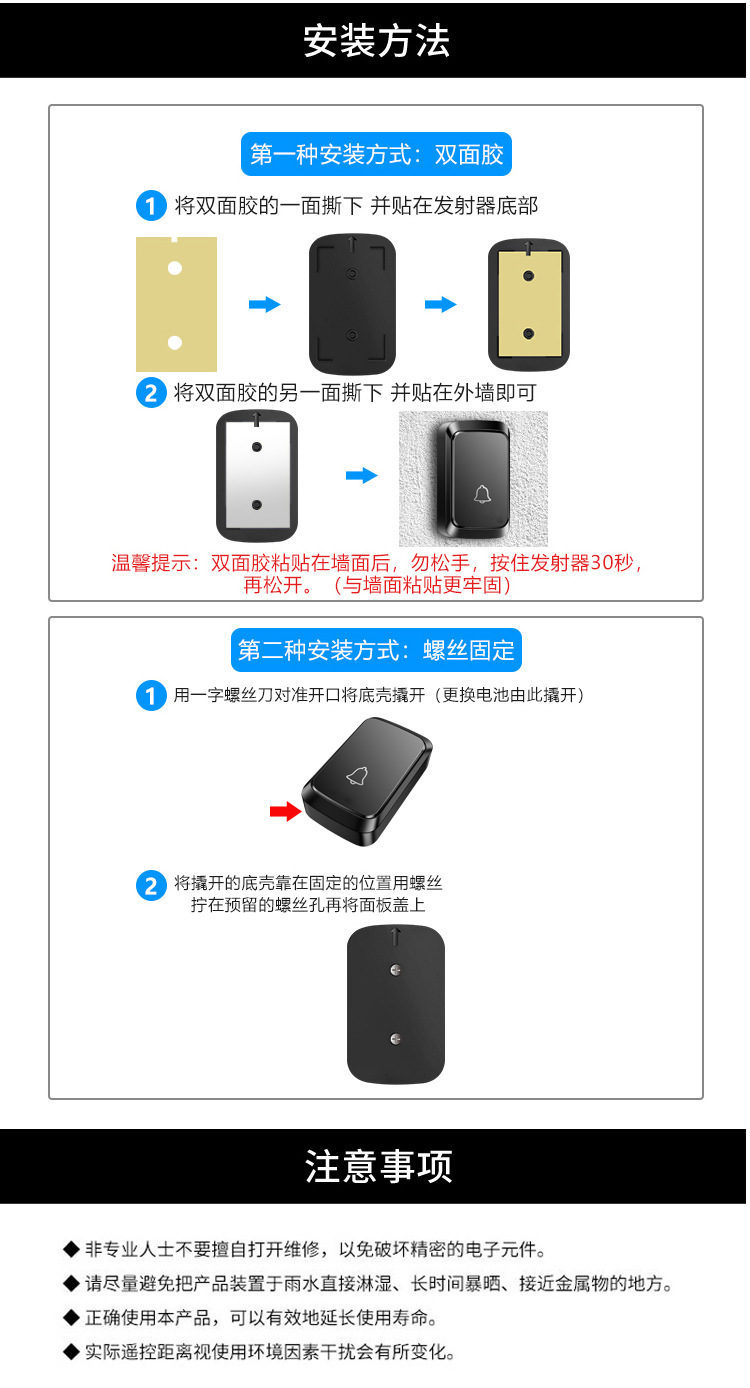 安装方法

第一种安装方式：双面胶

1 将双面胶的一面撕下 并贴在发射器底部

2 将双面胶的另一面撕下 并贴在外墙即可

温馨提示：双面胶粘贴在墙面后，勿松手，按住发射器30秒，再松开。（与墙面粘贴更牢固）

第二种安装方式：螺丝固定

1 用一字螺丝刀对准开口将底壳撬开（更换电池由此撬开）

2 将撬开的底壳靠在固定的位置用螺丝拧在预留的螺丝孔再将面板盖上

注意事项

◆ 非专业人士不要擅自打开维修，以免破坏精密的电子元件。

◆ 请尽量避免把产品装置于雨水直接淋湿、长时间暴晒、接近金属物的地方。

◆ 正确使用本产品，可以有效地延长使用寿命。

◆ 实际遥控距离视使用环境因素干扰会有所变化。