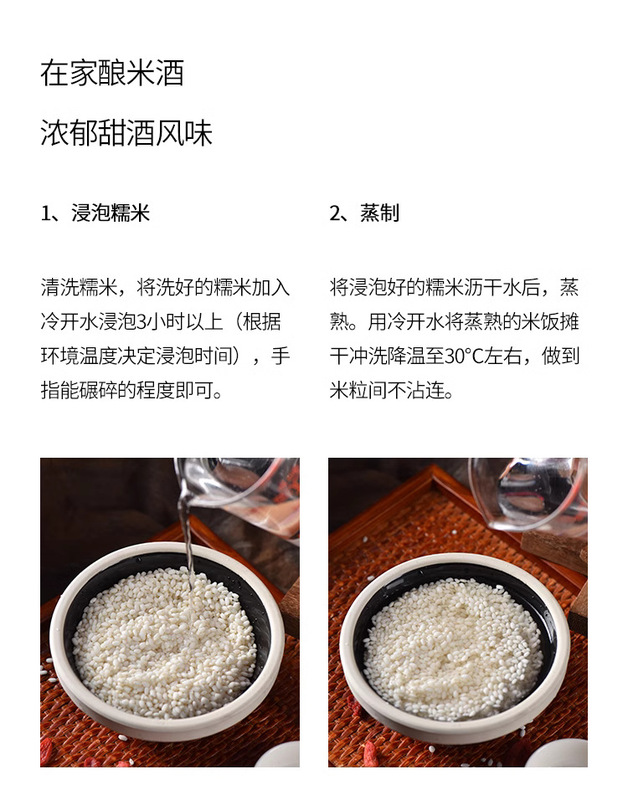 在家酿米酒

浓郁甜酒风味

1、浸泡糯米

清洗糯米，将洗好的糯米加入冷开水浸泡3小时以上（根据环境温度决定浸泡时间），手指能碾碎的程度即可。

2、蒸制

将浸泡好的糯米沥干水后，蒸熟。用冷开水将蒸熟的米饭摊干冲洗降温至30°C左右，做到米粒间不沾连。