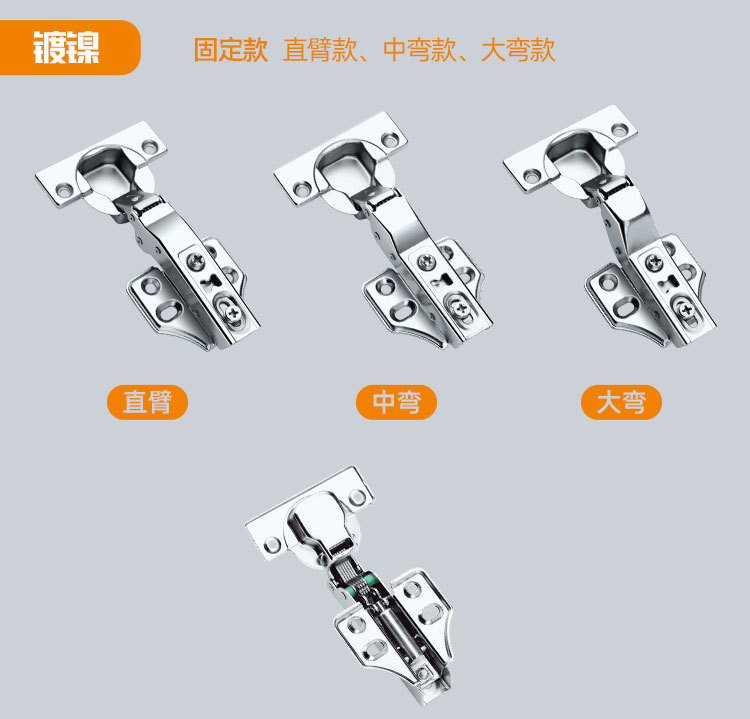 镀镍

固定款 直臂款、中弯款、大弯款

直臂

中弯

大弯