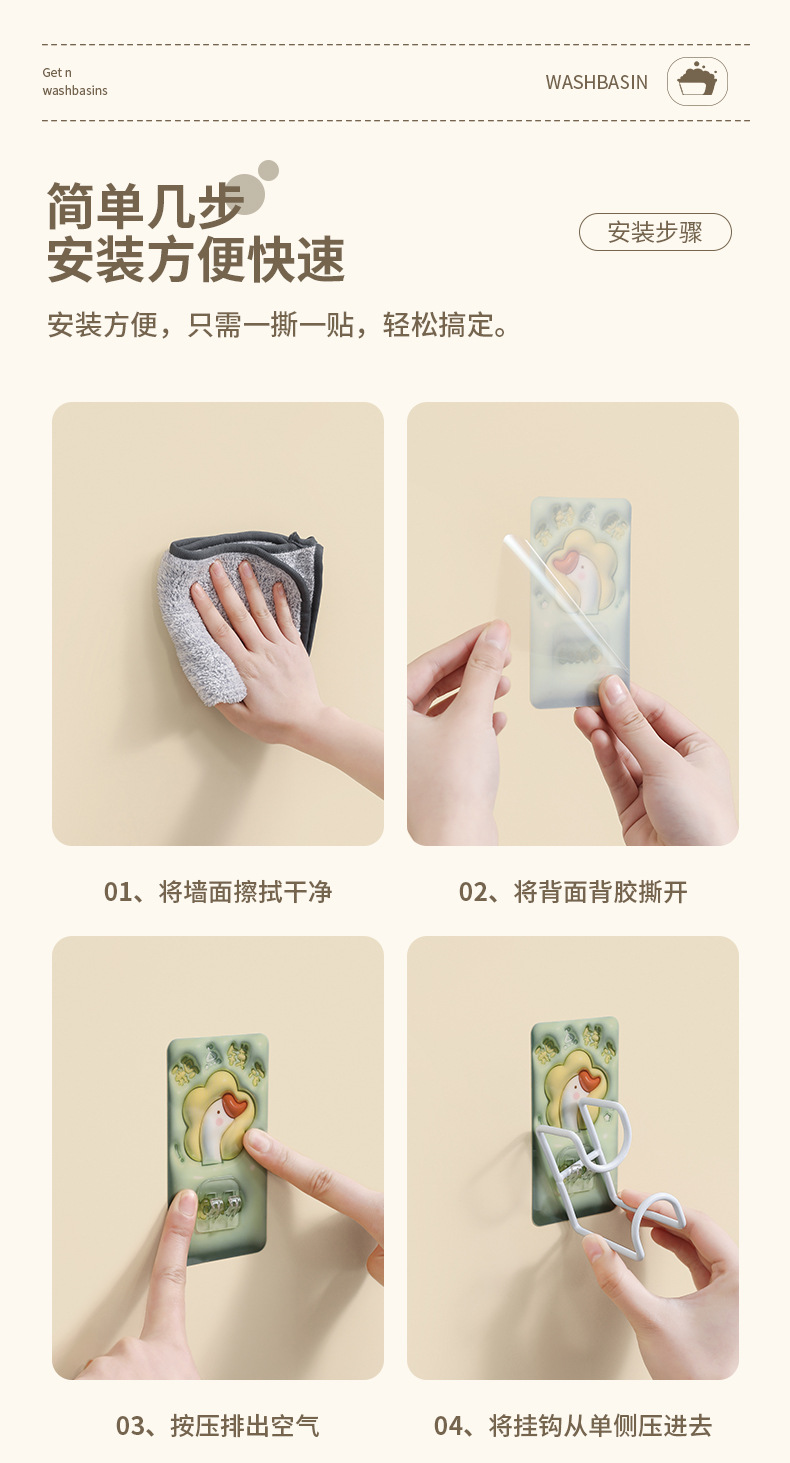 Get n
washbasins

WASHBASIN

简单几步
安装方便快速

安装步骤

安装方便，只需一撕一贴，轻松搞定。

01、将墙面擦拭干净

02、将背面背胶撕开

03、按压排出空气

04、将挂钩从单侧压进去