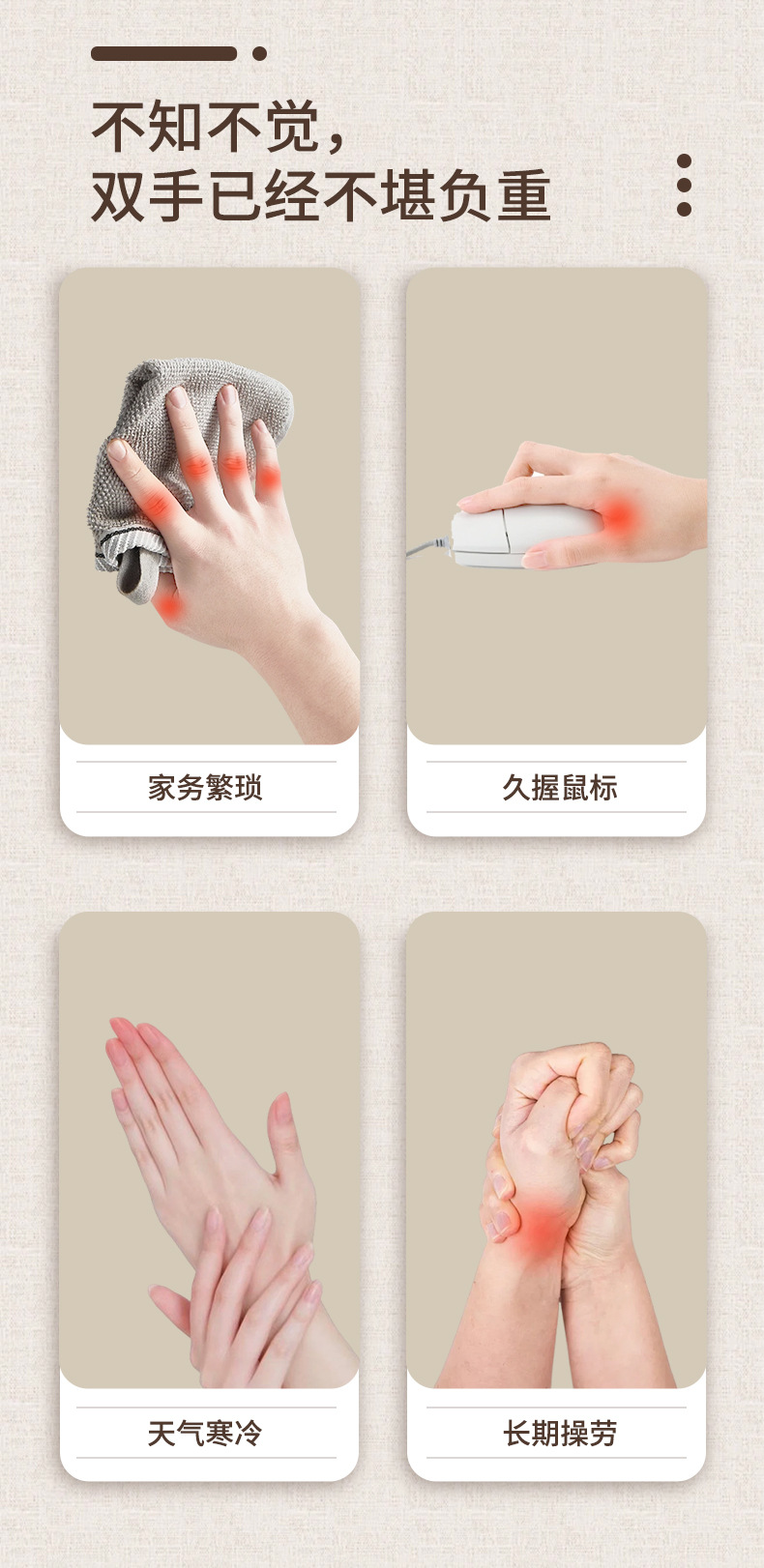 不知不觉，
双手已经不堪负重

家务繁琐

久握鼠标

天气寒冷

长期操劳