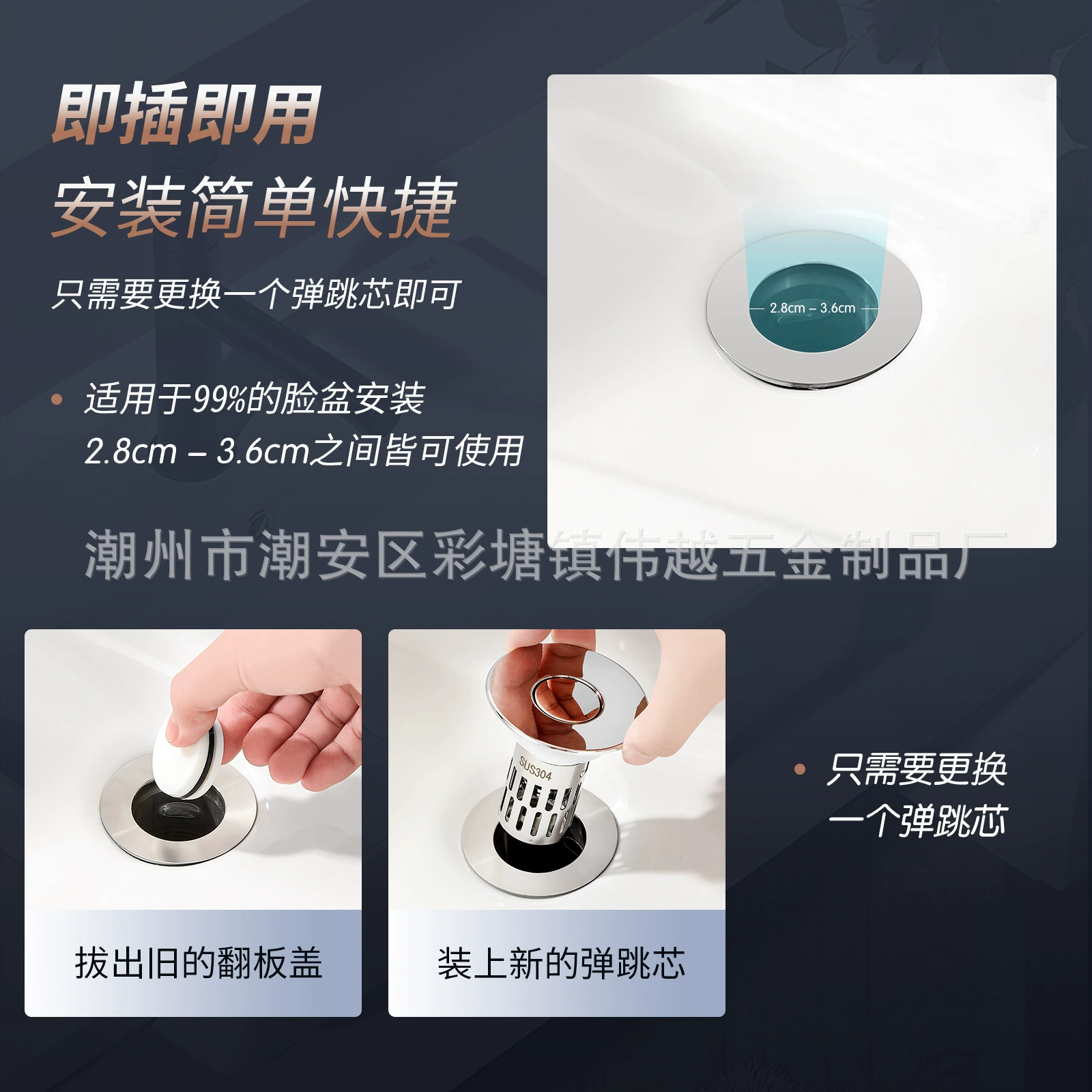 即插即用
安装简单快捷
只需要更换一个弹跳芯即可

• 适用于99%的脸盆安装
2.8cm – 3.6cm之间皆可使用

2.8cm – 3.6cm

潮州市潮安区彩塘镇伟越五金制品厂

SUS304

拔出旧的翻板盖

装上新的弹跳芯

• 只需要更换
一个弹跳芯