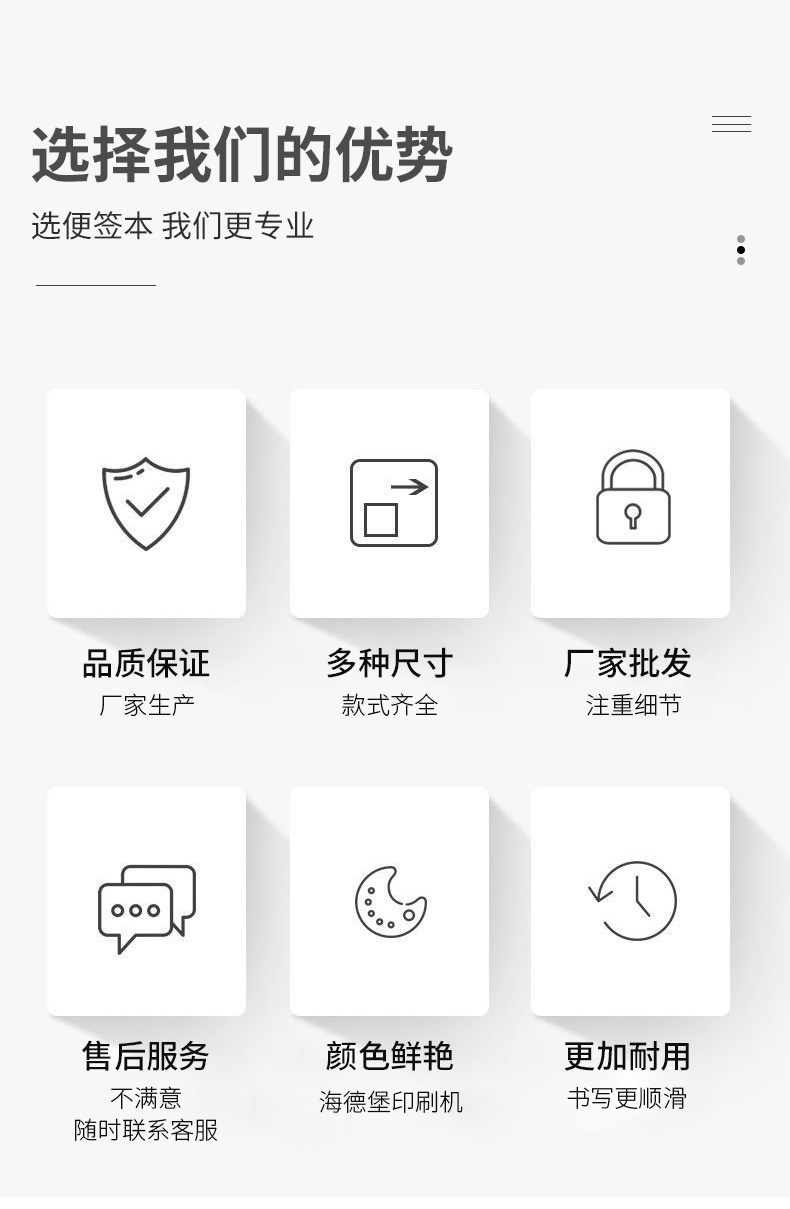 选择我们的优势

选便签本 我们更专业

品质保证
厂家生产

多种尺寸
款式齐全

厂家批发
注重细节

售后服务
不满意
随时联系客服

颜色鲜艳
海德堡印刷机

更加耐用
书写更顺滑