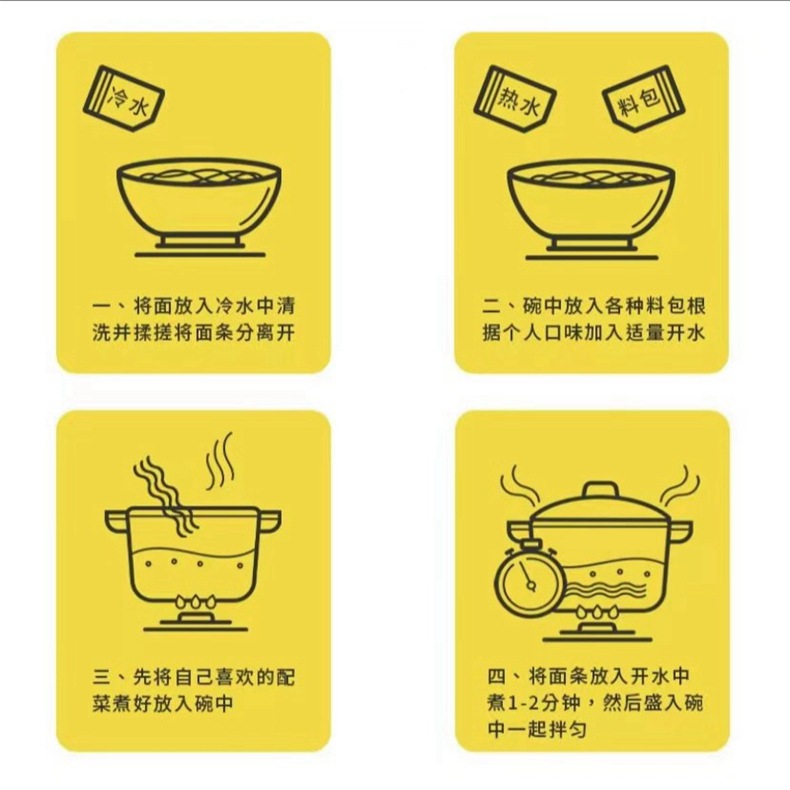 冷水

一、将面放入冷水中清洗并揉搓将面条分离开

热水

料包

二、碗中放入各种料包根据个人口味加入适量开水

三、先将自己喜欢的配菜煮好放入碗中

四、将面条放入开水中煮1-2分钟，然后盛入碗中一起拌匀