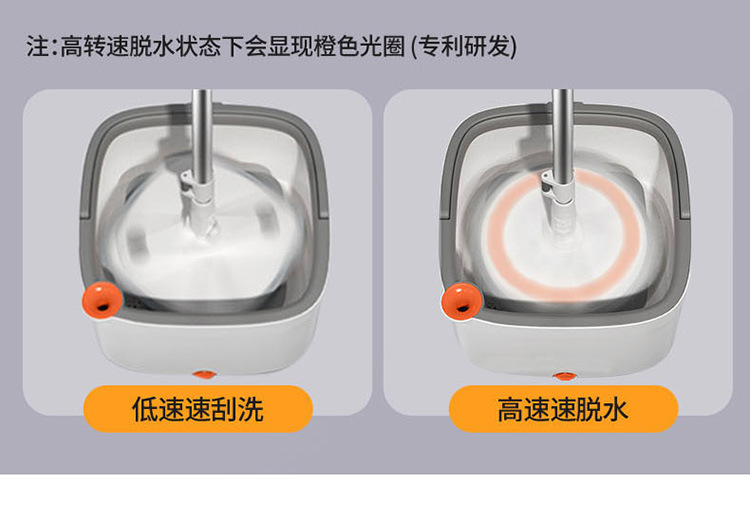 注:高转速脱水状态下会显现橙色光圈 (专利研发)

低速速刮洗

高速速脱水