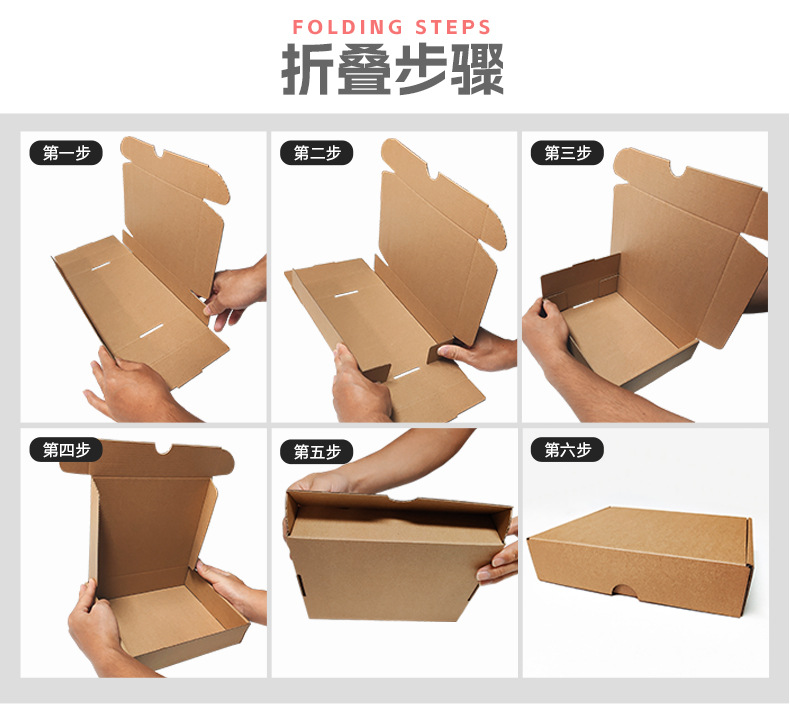 FOLDING STEPS
折叠步骤

第一步

第二步

第三步

第四步

第五步

第六步