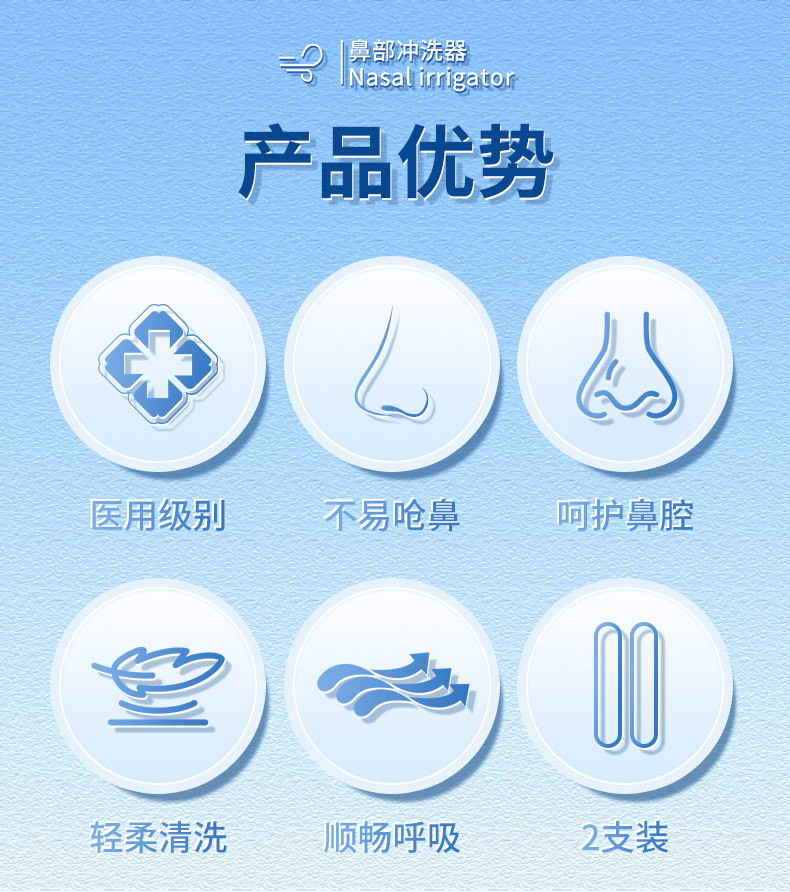 鼻部冲洗器
Nasal irrigator

产品优势

医用级别 不易呛鼻 呵护鼻腔

轻柔清洗 顺畅呼吸 2支装