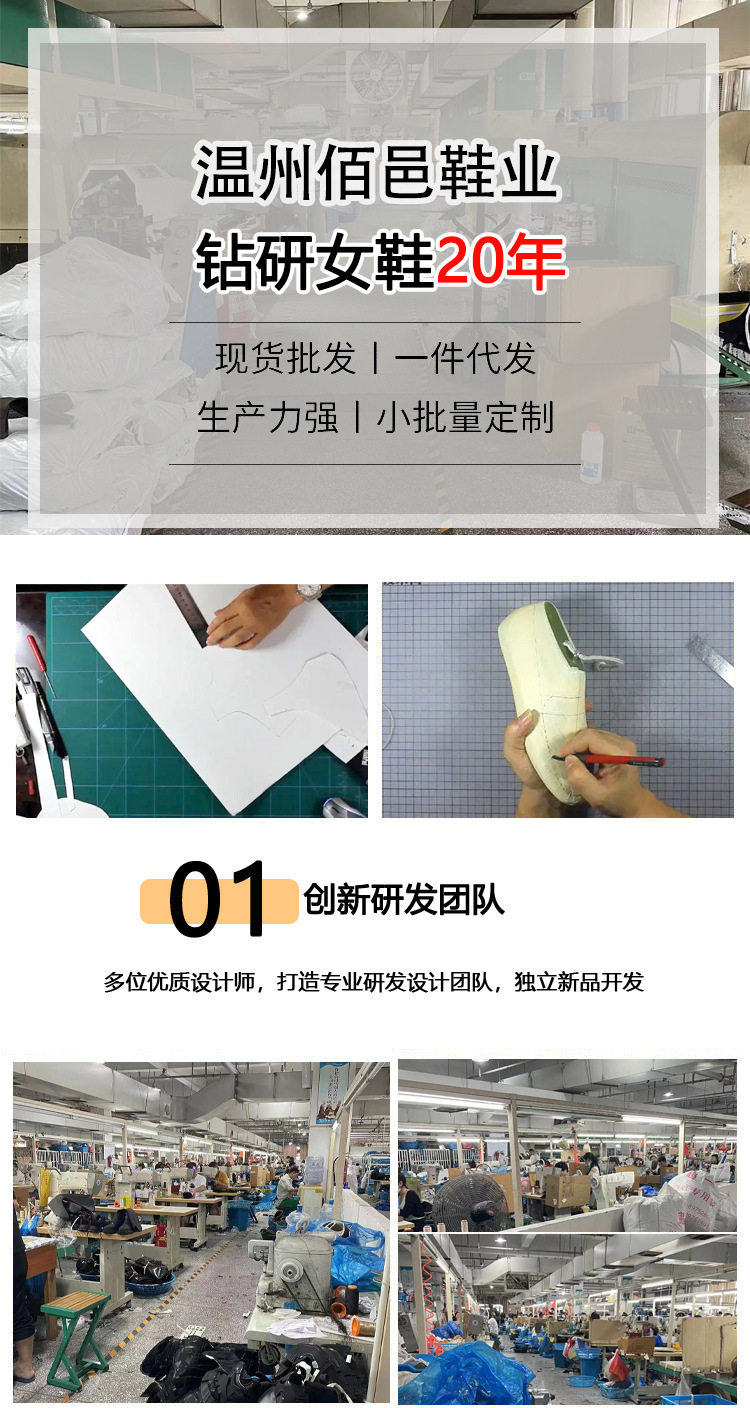 温州佰邑鞋业
钻研女鞋20年

现货批发丨一件代发
生产力强丨小批量定制

01 创新研发团队

多位优质设计师，打造专业研发设计团队，独立新品开发