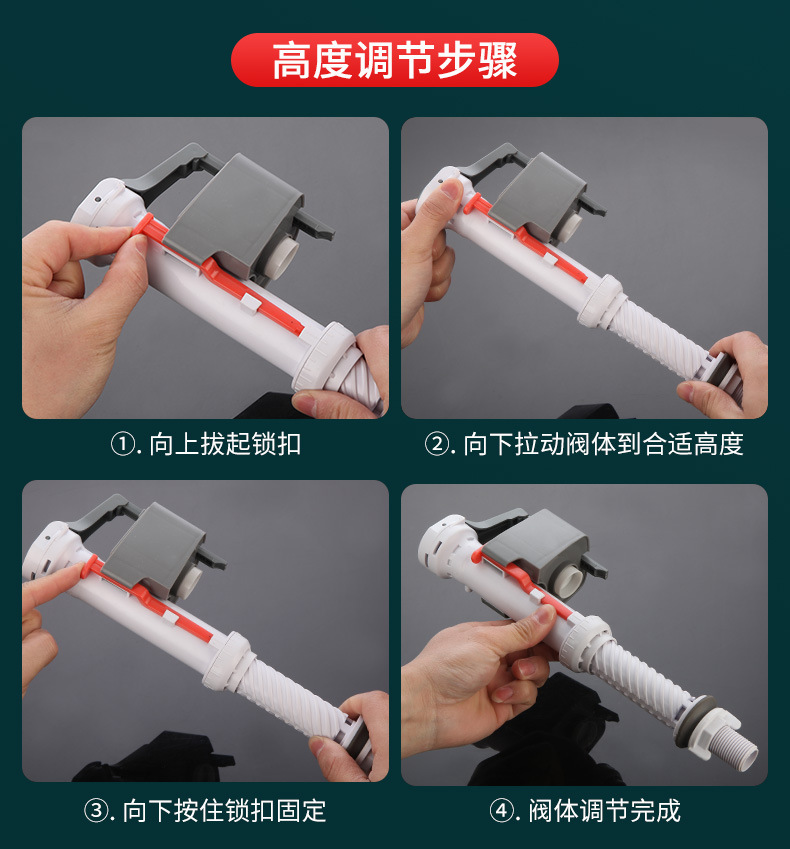 高度调节步骤

①. 向上拔起锁扣

②. 向下拉动阀体到合适高度

③. 向下按住锁扣固定

④. 阀体调节完成