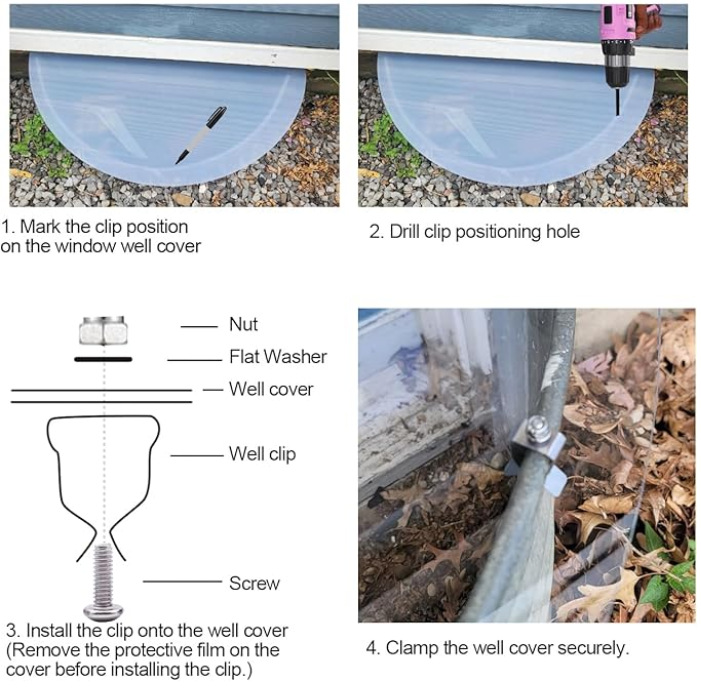 1. Mark the clip position on the window well cover

2. Drill clip positioning hole

Nut

Flat Washer

Well cover

Well clip

Screw

3. Install the clip onto the well cover (Remove the protective film on the cover before installing the clip.)

4. Clamp the well cover securely.