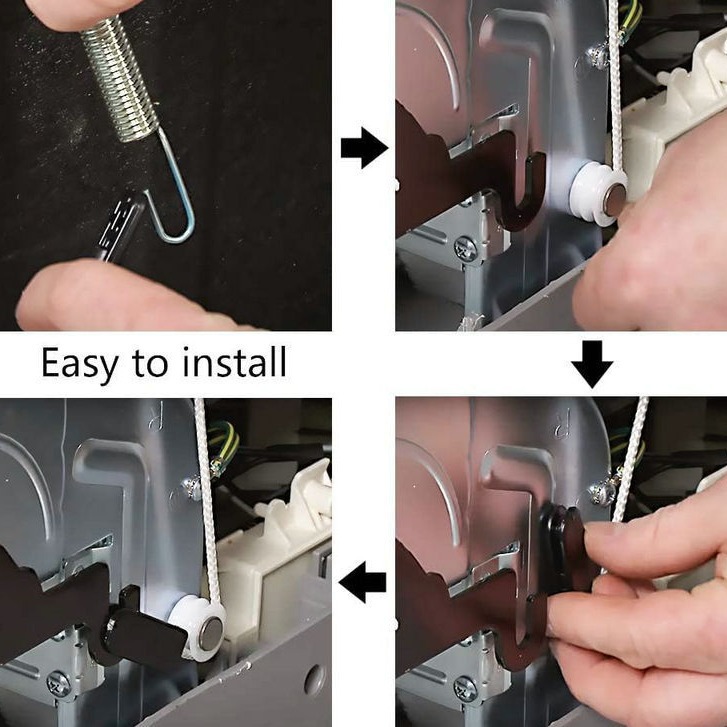 Easy to install