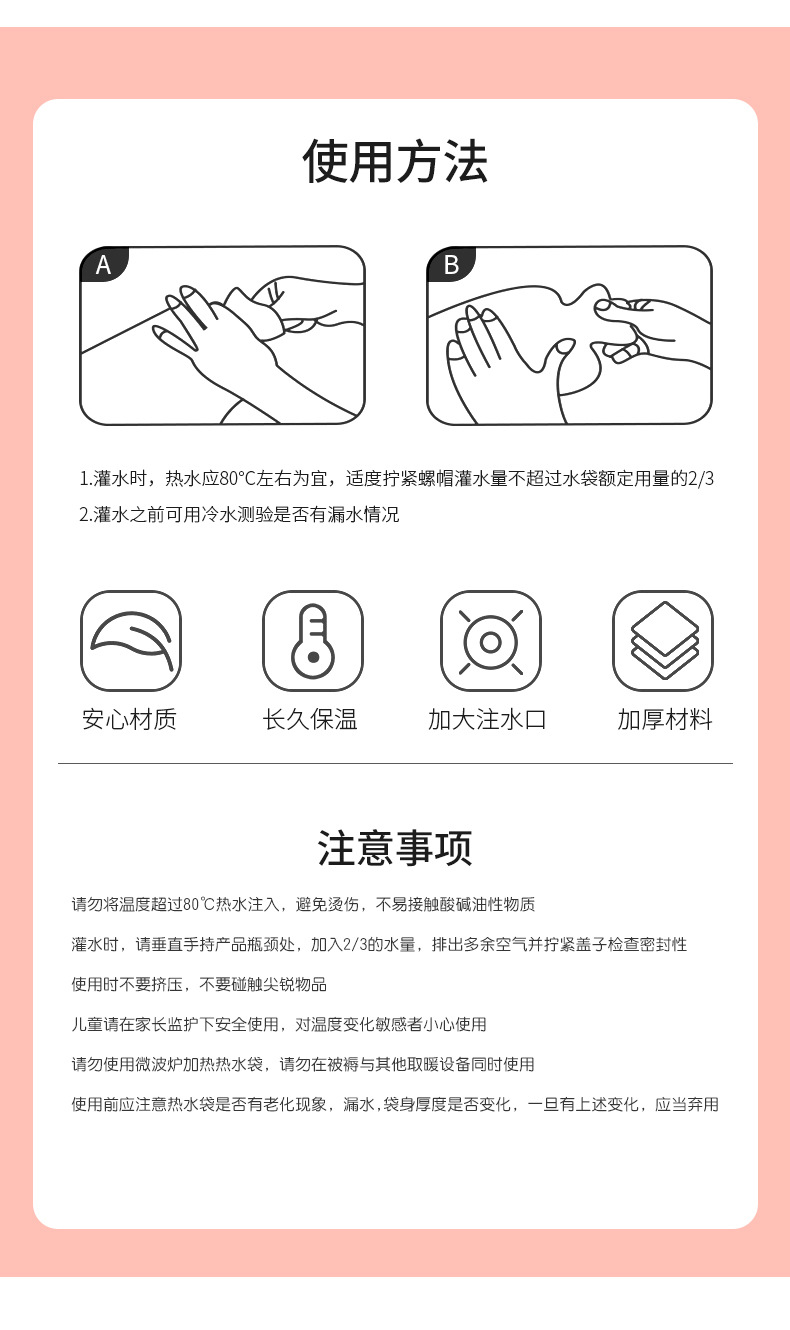 使用方法

A

B

1.灌水时，热水应80°C左右为宜，适度拧紧螺帽灌水量不超过水袋额定用量的2/3
2.灌水之前可用冷水测验是否有漏水情况

安心材质

长久保温

加大注水口

加厚材料

注意事项

请勿将温度超过80℃热水注入，避免烫伤，不易接触酸碱油性物质

灌水时，请垂直手持产品瓶颈处，加入2/3的水量，排出多余空气并拧紧盖子检查密封性

使用时不要挤压，不要碰触尖锐物品

儿童请在家长监护下安全使用，对温度变化敏感者小心使用

请勿使用微波炉加热热水袋，请勿在被褥与其他取暖设备同时使用

使用前应注意热水袋是否有老化现象，漏水，袋身厚度是否变化，一旦有上述变化，应当弃用