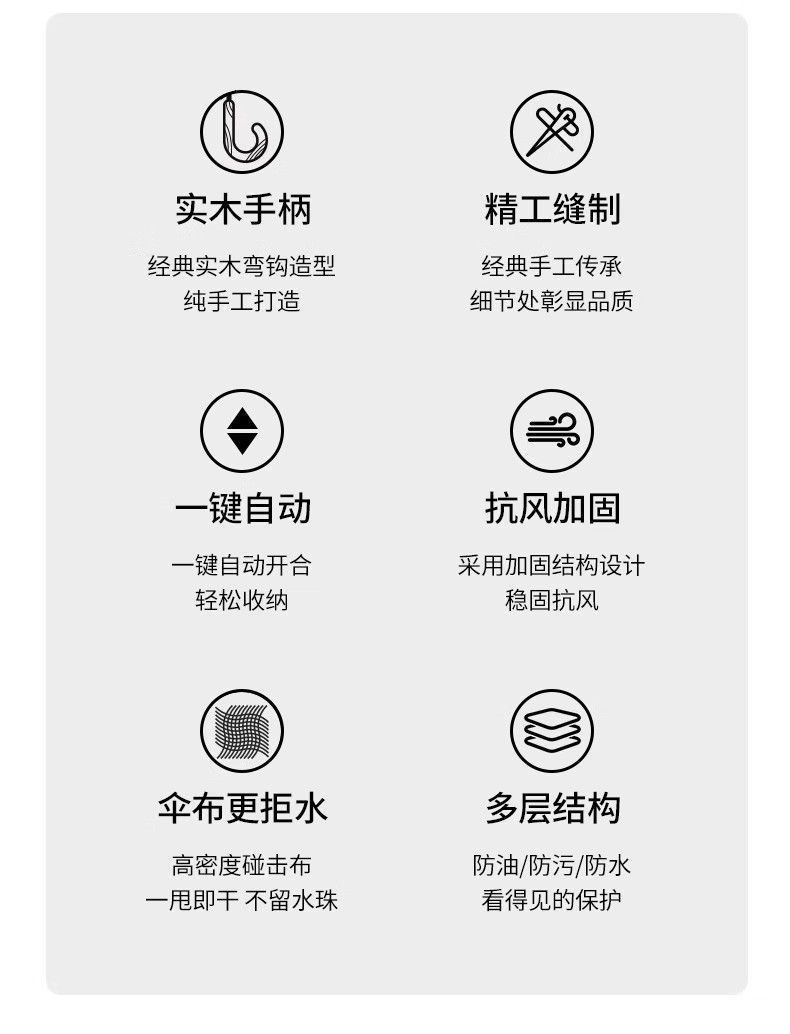 实木手柄

经典实木弯钩造型
纯手工打造

精工缝制

经典手工传承
细节处彰显品质

一键自动

一键自动开合
轻松收纳

抗风加固

采用加固结构设计
稳固抗风

伞布更拒水

高密度碰击布
一甩即干 不留水珠

多层结构

防油/防污/防水
看得见的保护