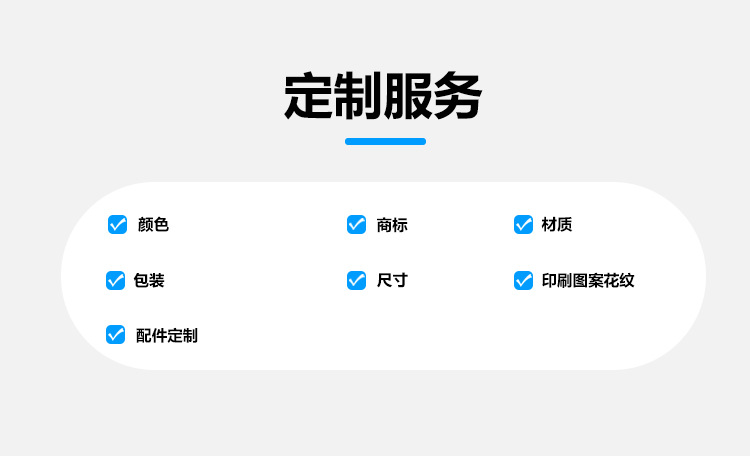 定制服务

颜色
商标
材质
包装
尺寸
印刷图案花纹
配件定制