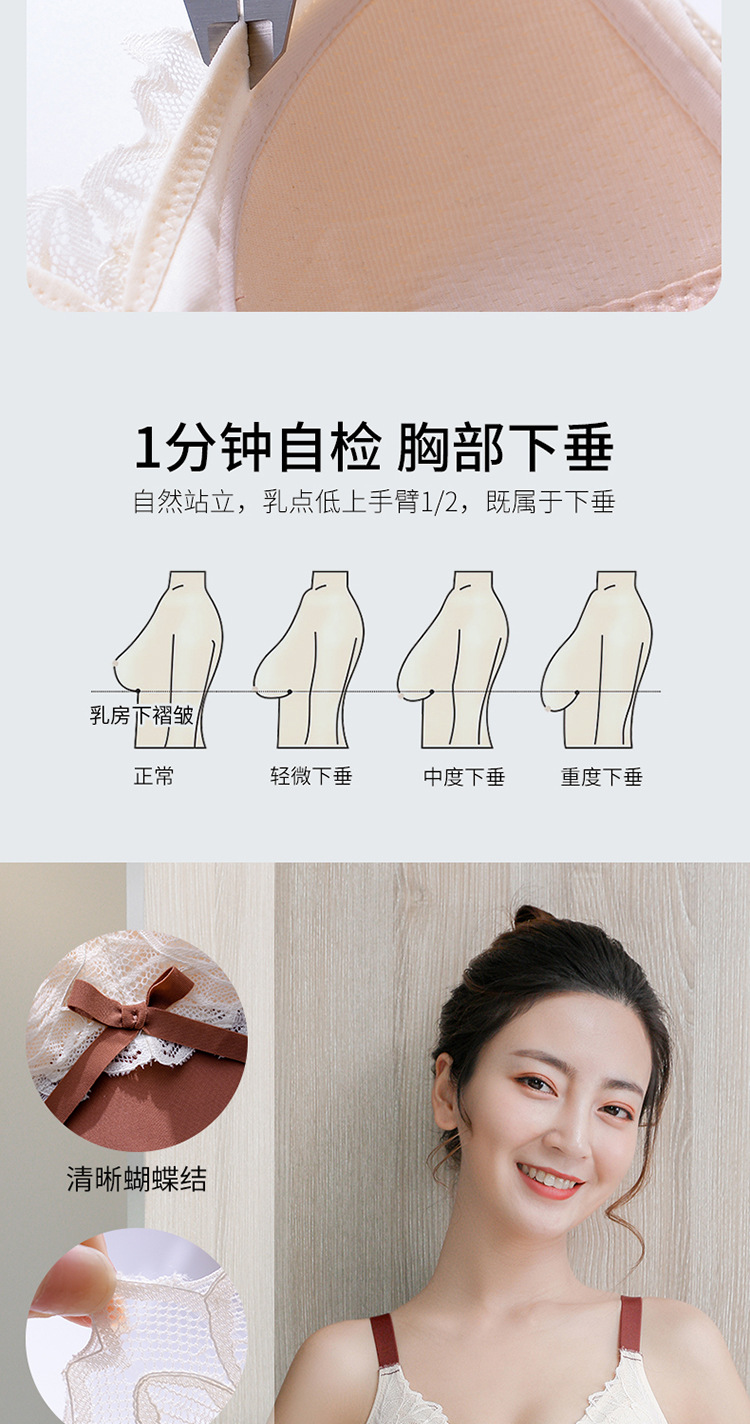 1分钟自检 胸部下垂
自然站立，乳点低上手臂1/2，既属于下垂

乳房下褶皱

正常

轻微下垂

中度下垂

重度下垂

清晰蝴蝶结