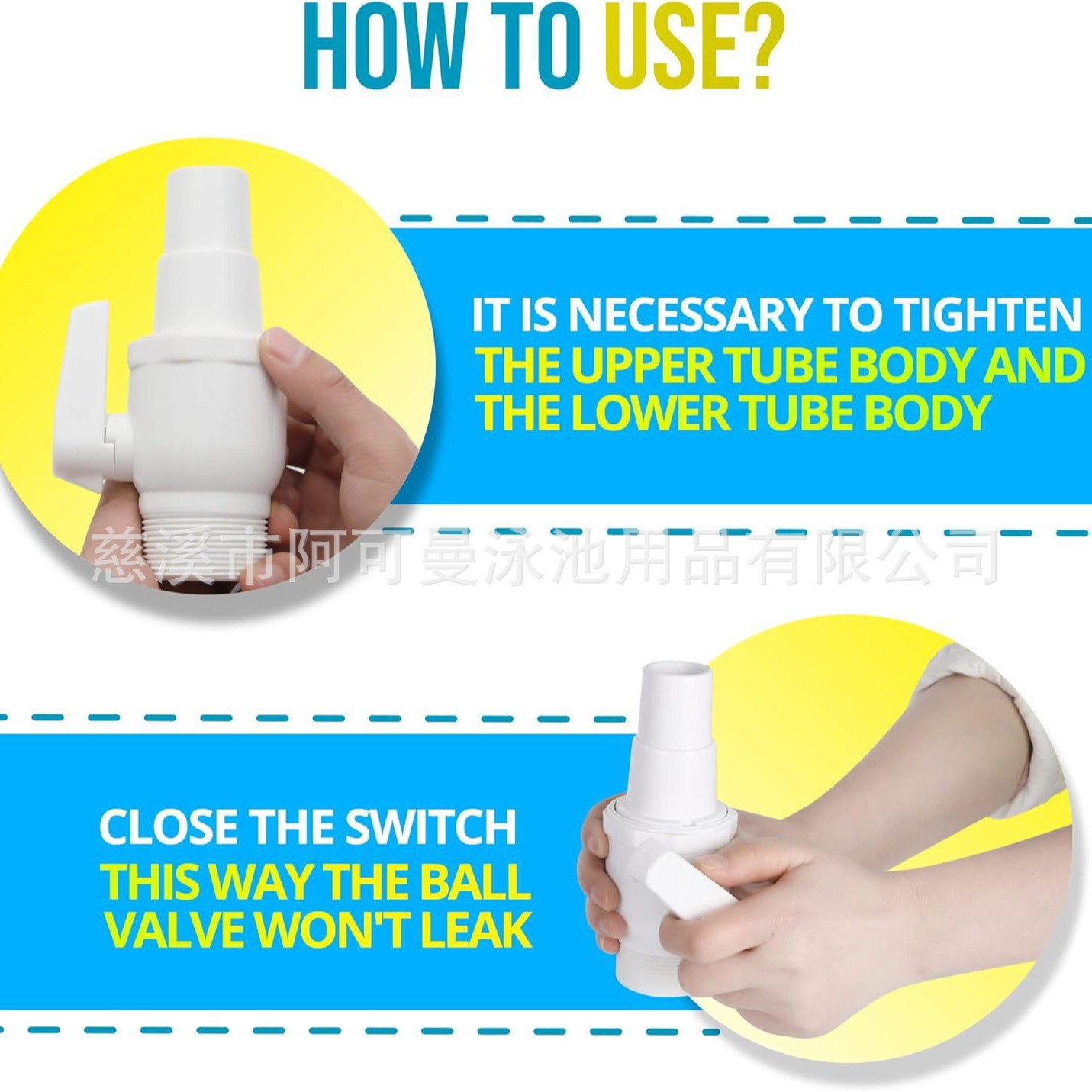 HOW TO USE?

IT IS NECESSARY TO TIGHTEN THE UPPER TUBE BODY AND THE LOWER TUBE BODY

慈溪市阿可曼泳池用品有限公司

CLOSE THE SWITCH THIS WAY THE BALL VALVE WON'T LEAK