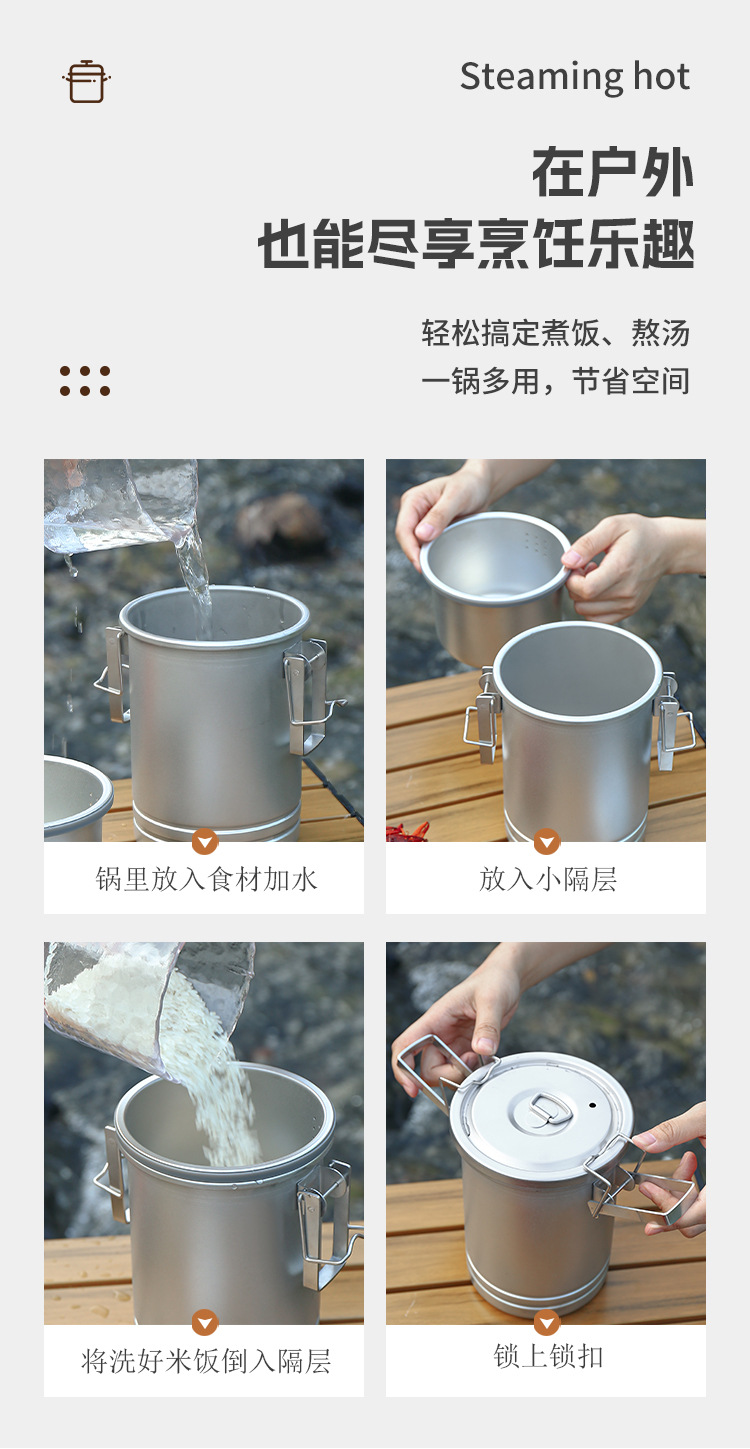 Steaming hot

在户外
也能尽享烹饪乐趣

轻松搞定煮饭、熬汤
一锅多用，节省空间

锅里放入食材加水

放入小隔层

将洗好米饭倒入隔层

锁上锁扣