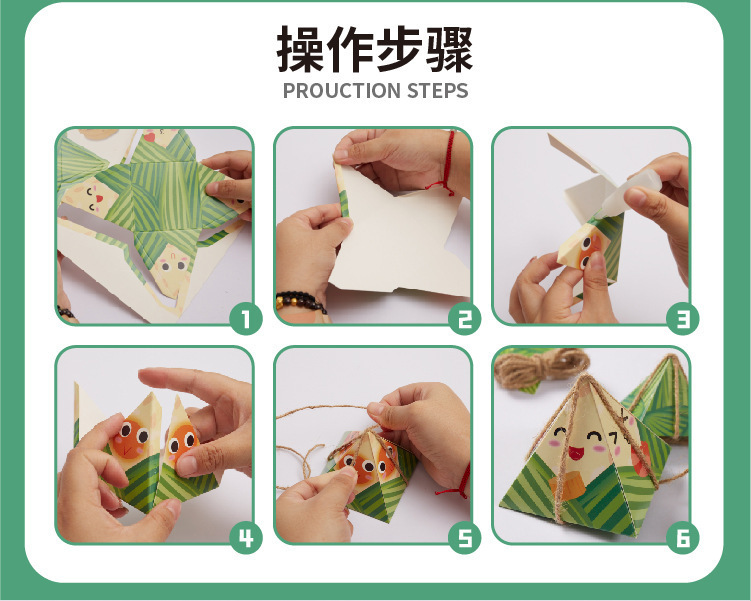 操作步骤
PROUCTION STEPS

1

2

3

4

5

6