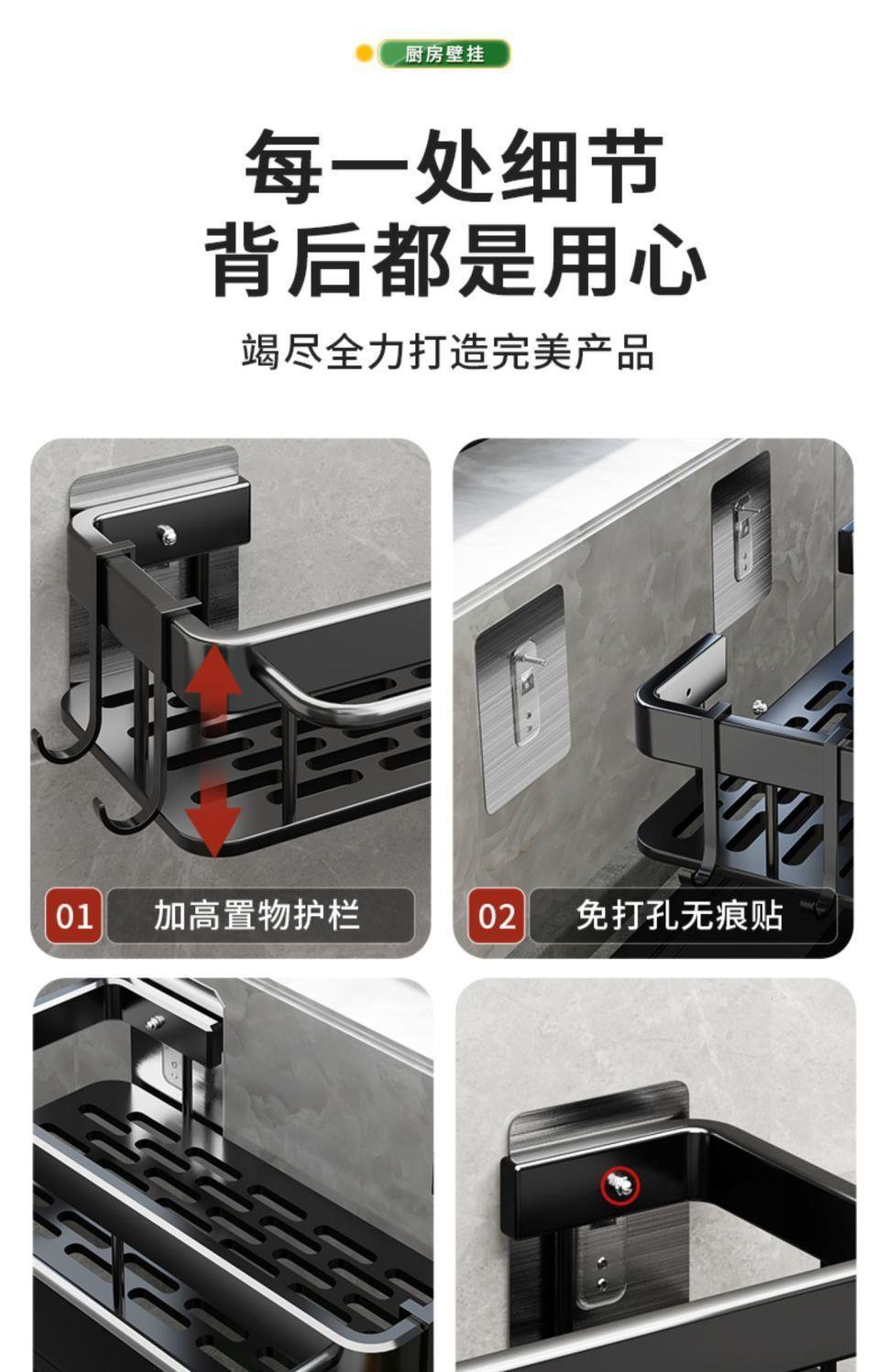 厨房壁挂

每一处细节
背后都是用心

竭尽全力打造完美产品

01 加高置物护栏

02 免打孔无痕贴