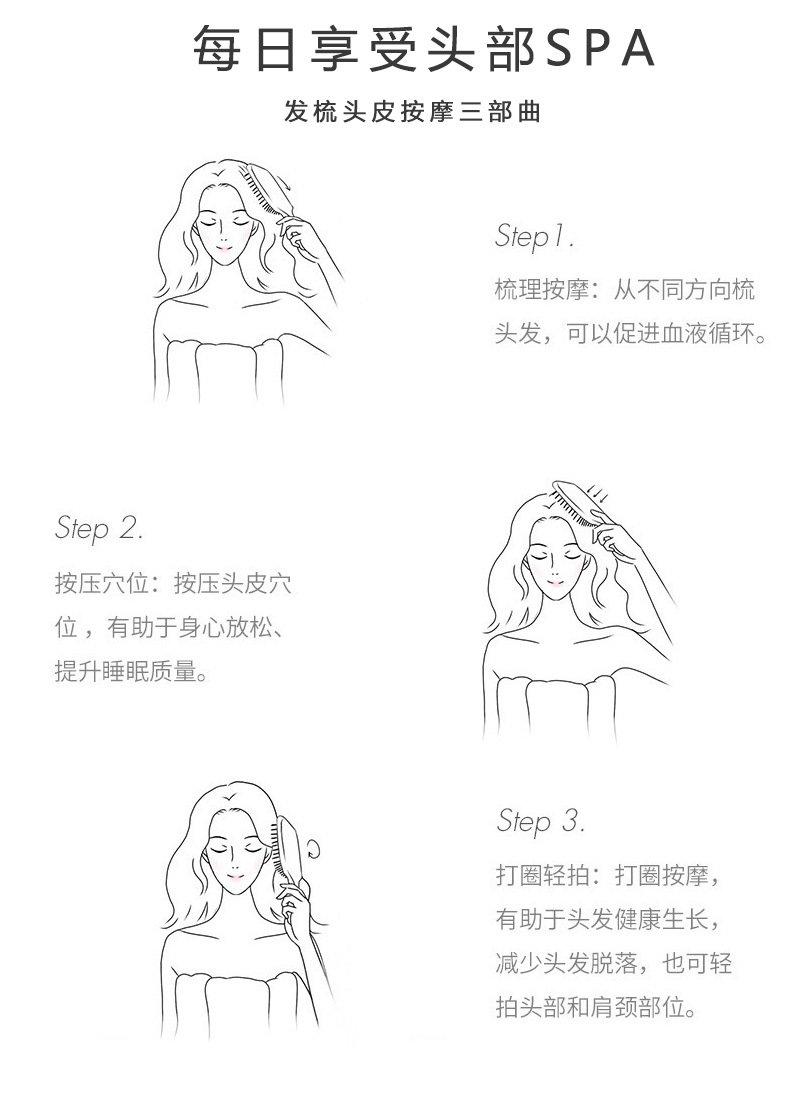 每日享受头部SPA

发梳头皮按摩三部曲

Step1.

梳理按摩：从不同方向梳头发，可以促进血液循环。

Step 2.

按压穴位：按压头皮穴位，有助于身心放松、提升睡眠质量。

Step 3.

打圈轻拍：打圈按摩，有助于头发健康生长，减少头发脱落，也可轻拍头部和肩颈部位。