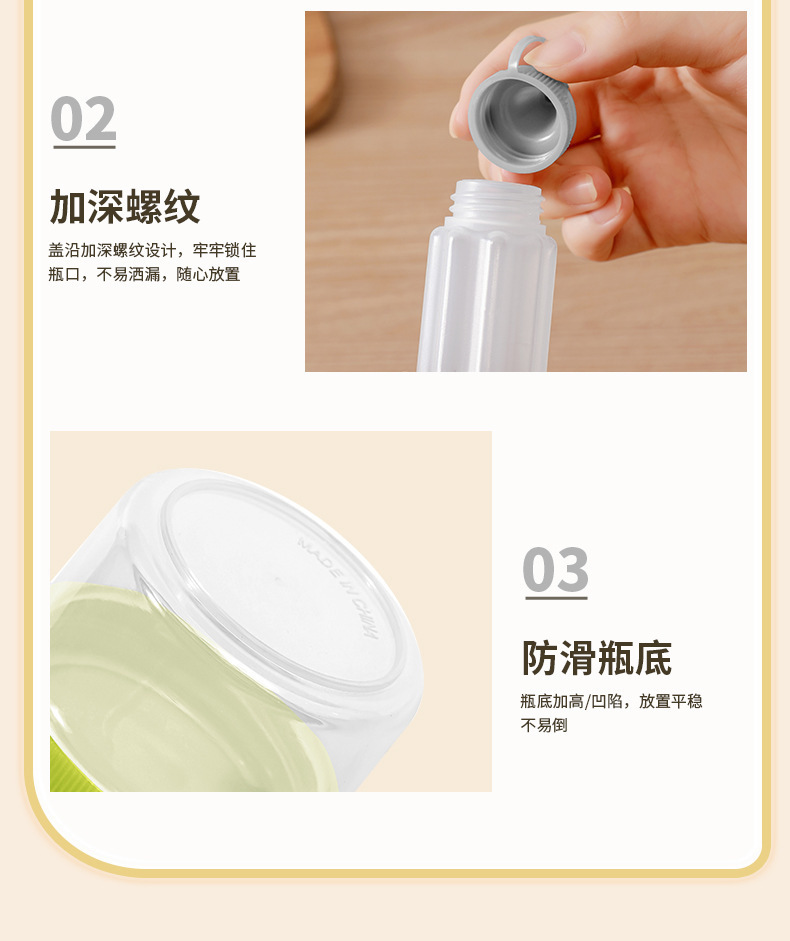 02

加深螺纹

盖沿加深螺纹设计，牢牢锁住瓶口，不易洒漏，随心放置

MADE IN CHINA

03

防滑瓶底

瓶底加高/凹陷，放置平稳不易倒