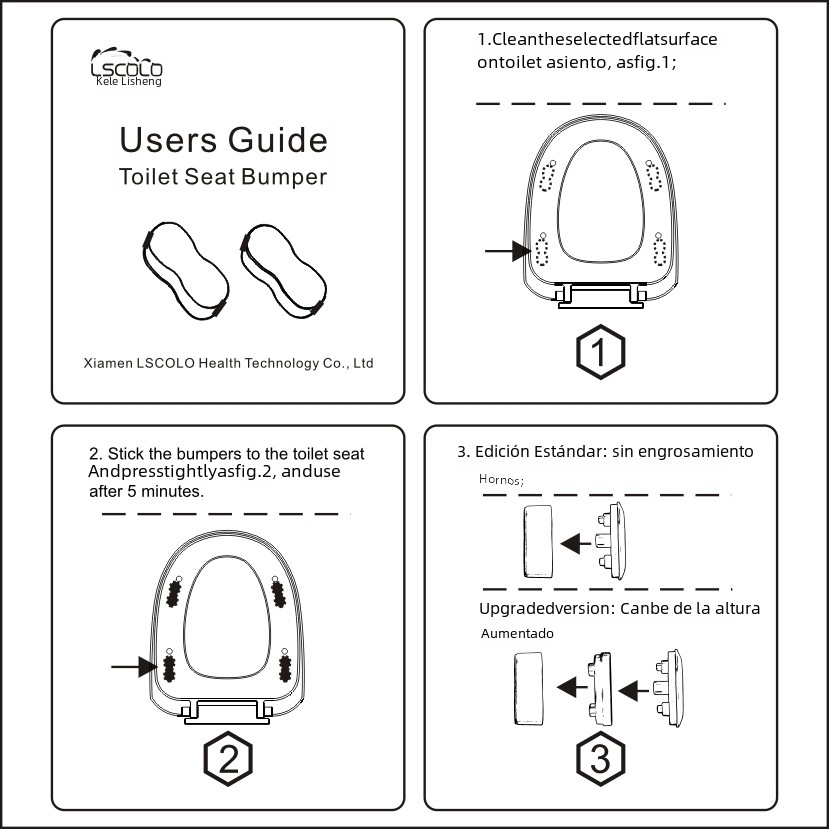 LSCOLO
Kele Lisheng

Users Guide
Toilet Seat Bumper

Xiamen LSCOLO Health Technology Co., Ltd

1.Cleantheselectedflatsurface ontoilet asiento, asfig.1;

1

2. Stick the bumpers to the toilet seat Andpresstightlyasfig.2, anduse after 5 minutes.

2

3. Edición Estándar: sin engrosamiento

Hornos;

Upgradedversion: Canbe de la altura

Aumentado

3