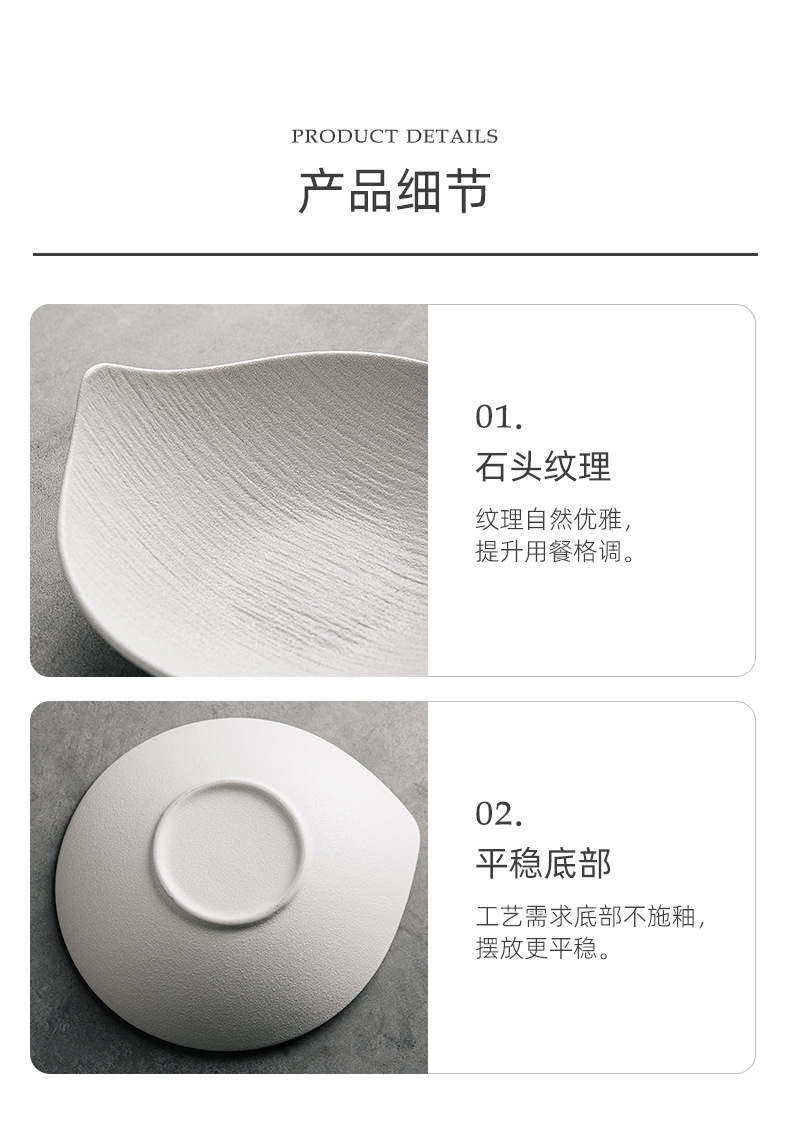 PRODUCT DETAILS
产品细节

01.
石头纹理

纹理自然优雅，
提升用餐格调。

02.
平稳底部

工艺需求底部不施釉，
摆放更平稳。