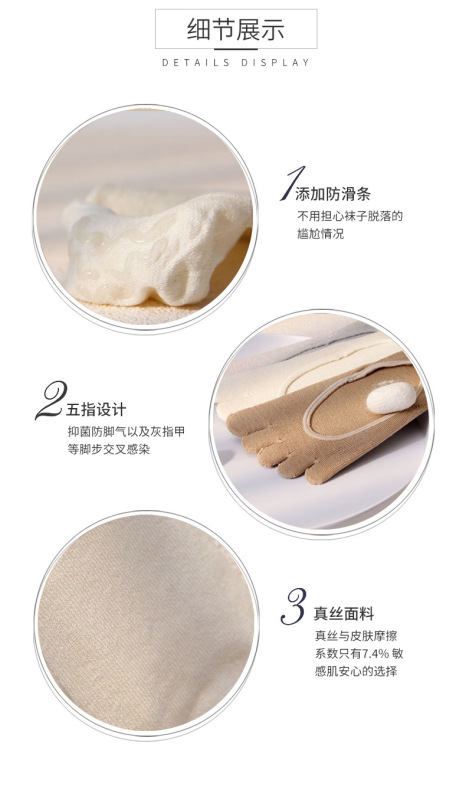 细节展示

DETAILS DISPLAY

1 添加防滑条

不用担心袜子脱落的尴尬情况

2 五指设计

抑菌防脚气以及灰指甲等脚步交叉感染

3 真丝面料

真丝与皮肤摩擦系数只有7.4% 敏感肌安心的选择