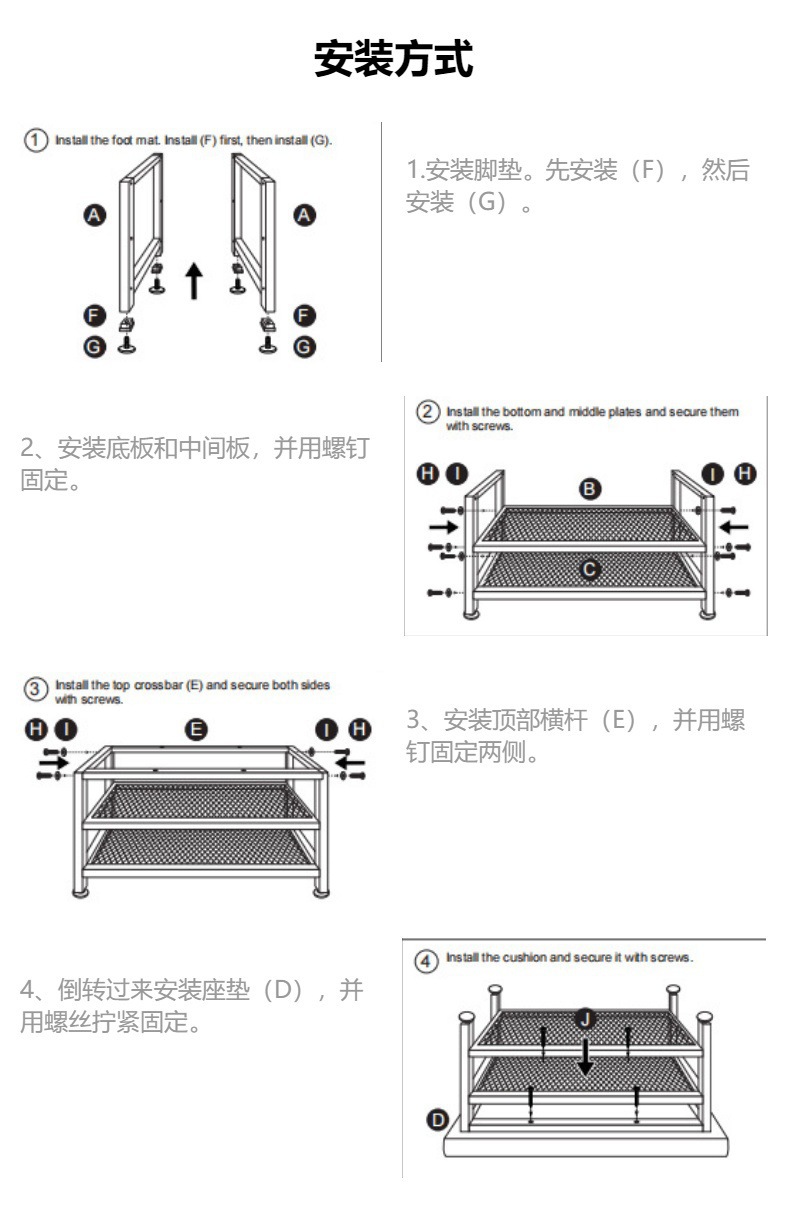 安装方式

① Install the foot mat. Install (F) first, then install (G).

A A

F F

G G

1.安装脚垫。先安装（F），然后安装（G）。

2、安装底板和中间板，并用螺钉固定。

② Install the bottom and middle plates and secure them with screws.

H I B I H

C

③ Install the top crossbar (E) and secure both sides with screws.

H I E I H

3、安装顶部横杆（E），并用螺钉固定两侧。

4、倒转过来安装座垫（D），并用螺丝拧紧固定。

④ Install the cushion and secure it with screws.

J

D