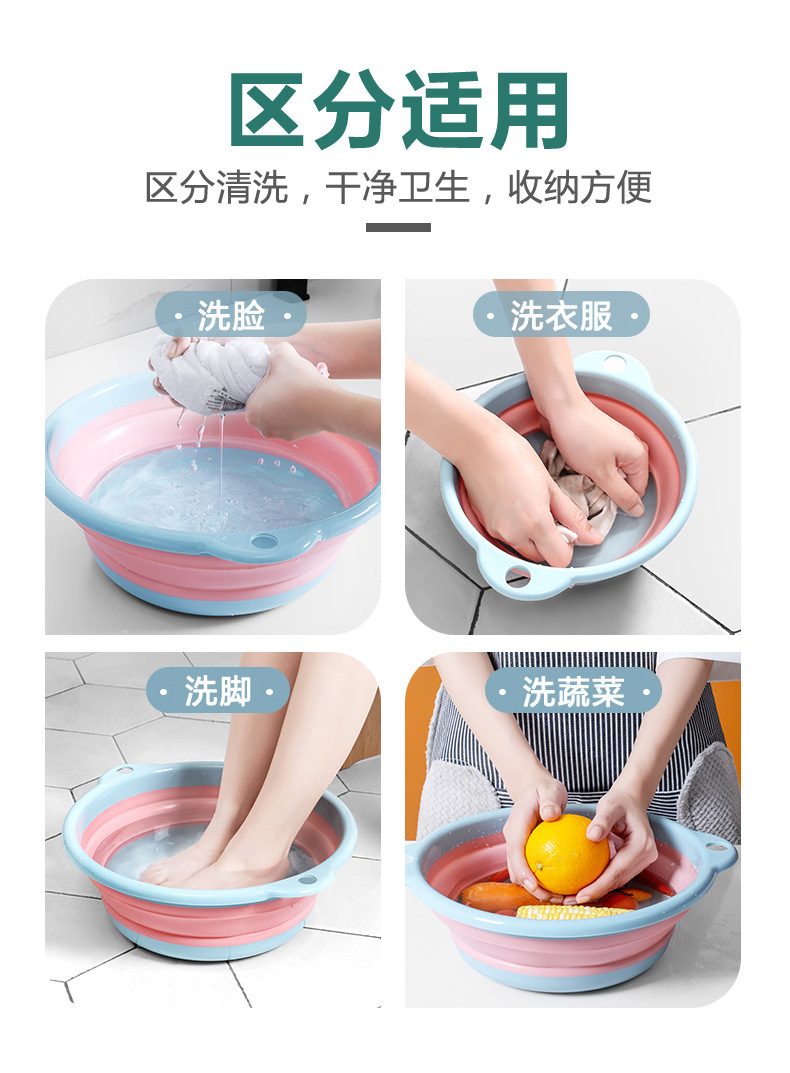 区分适用

区分清洗，干净卫生，收纳方便

· 洗脸 ·

· 洗衣服 ·

· 洗脚 ·

· 洗蔬菜 ·