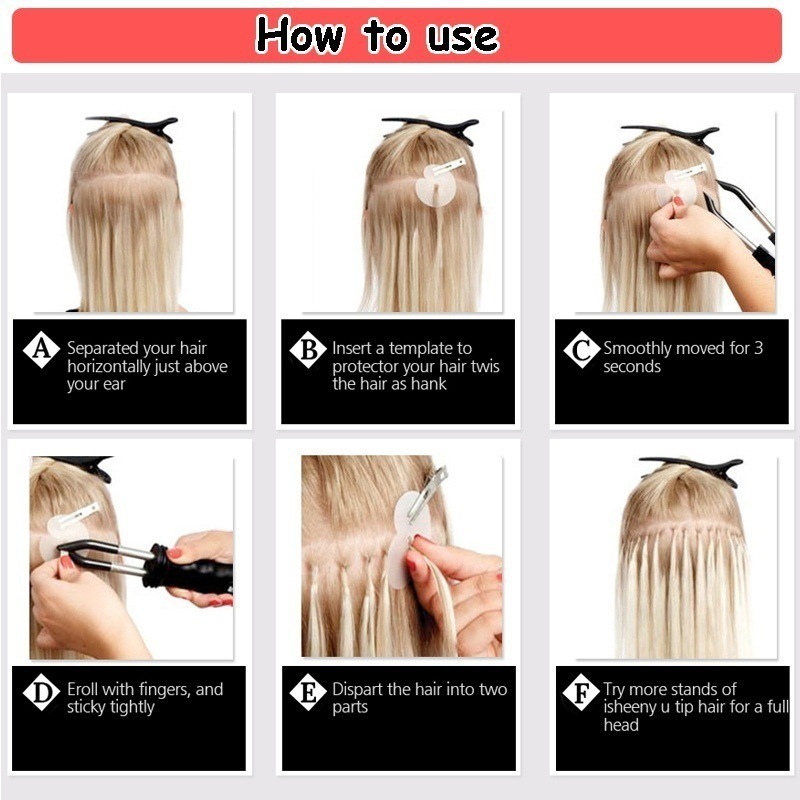 How to use

A Separated your hair horizontally just above your ear

B Insert a template to protector your hair twis the hair as hank

C Smoothly moved for 3 seconds

D Eroll with fingers, and sticky tightly

E Dispart the hair into two parts

F Try more stands of isheeny u tip hair for a full head