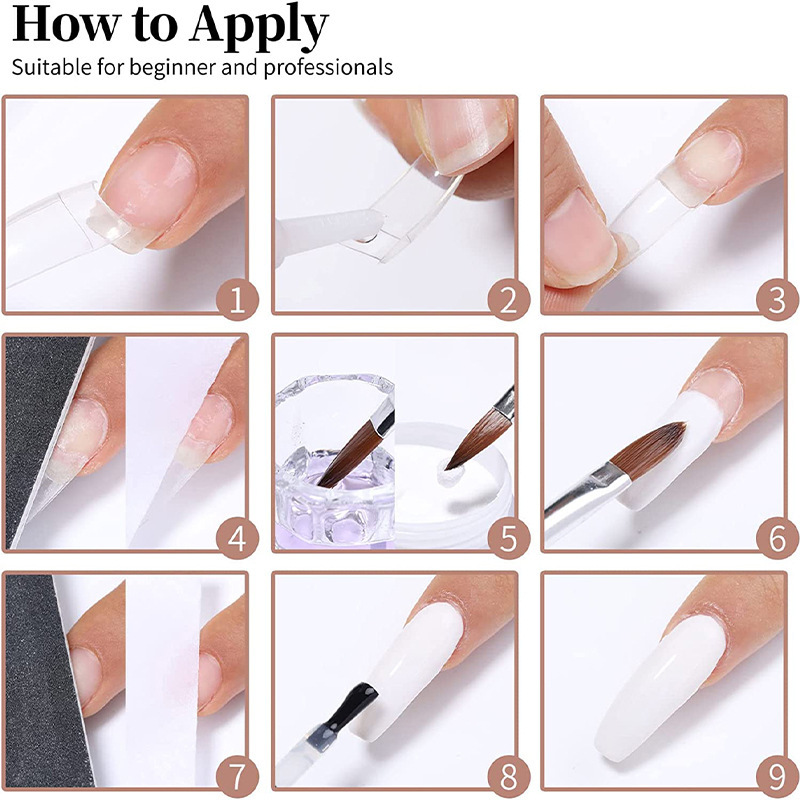 How to Apply
Suitable for beginner and professionals

1

2

3

4

5

6

7

8

9