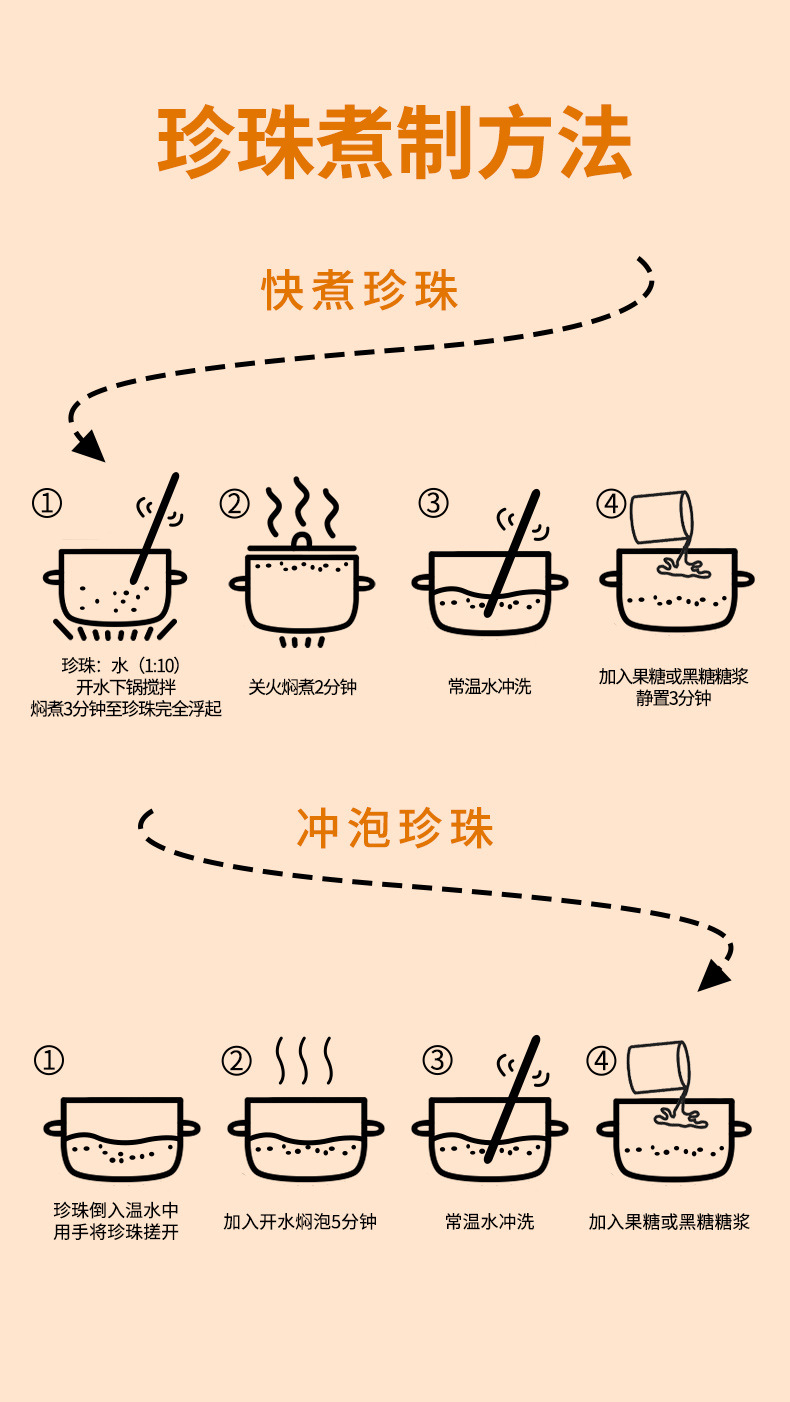 珍珠煮制方法

快煮珍珠

①
珍珠：水（1:10）
开水下锅搅拌
焖煮3分钟至珍珠完全浮起

②
关火焖煮2分钟

③
常温水冲洗

④
加入果糖或黑糖糖浆
静置3分钟

冲泡珍珠

①
珍珠倒入温水中
用手将珍珠搓开

②
加入开水焖泡5分钟

③
常温水冲洗

④
加入果糖或黑糖糖浆