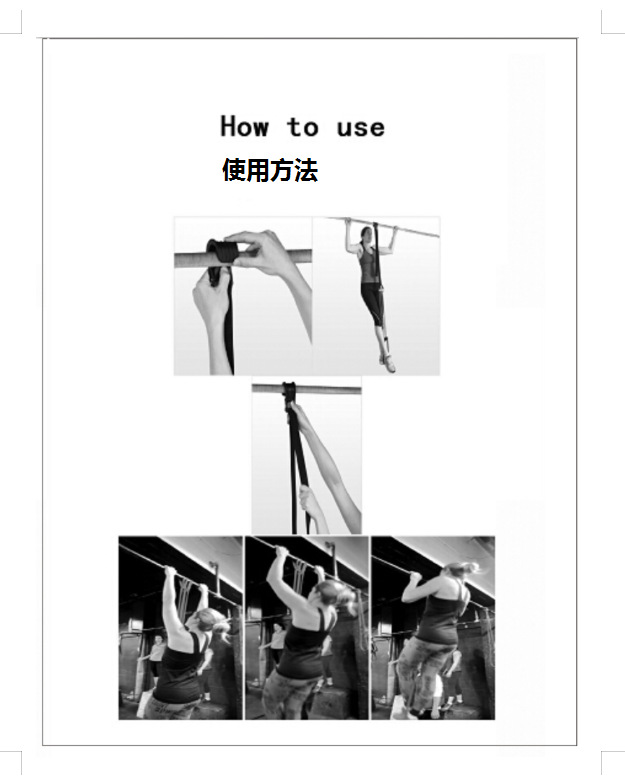 How to use
使用方法