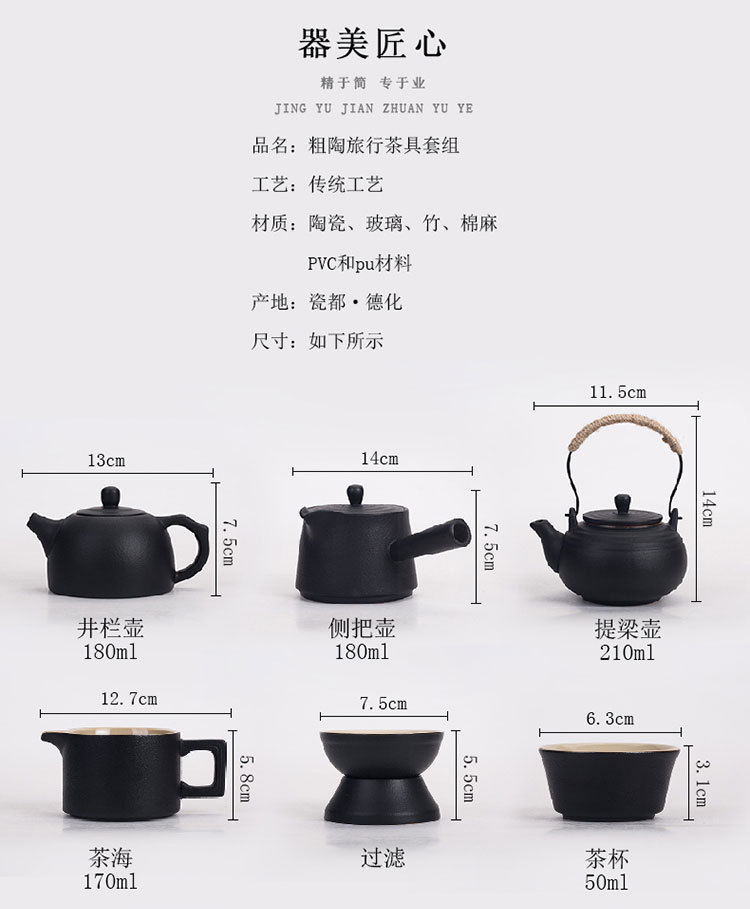 器美匠心

精于简 专于业

JING YU JIAN ZHUAN YU YE

品名：粗陶旅行茶具套组

工艺：传统工艺

材质：陶瓷、玻璃、竹、棉麻

PVC和pu材料

产地：瓷都·德化

尺寸：如下所示

13cm

7.5cm

井栏壶
180ml

14cm

7.5cm

侧把壶
180ml

11.5cm

14cm

提梁壶
210ml

12.7cm

5.8cm

茶海
170ml

7.5cm

5.5cm

过滤

6.3cm

3.1cm

茶杯
50ml