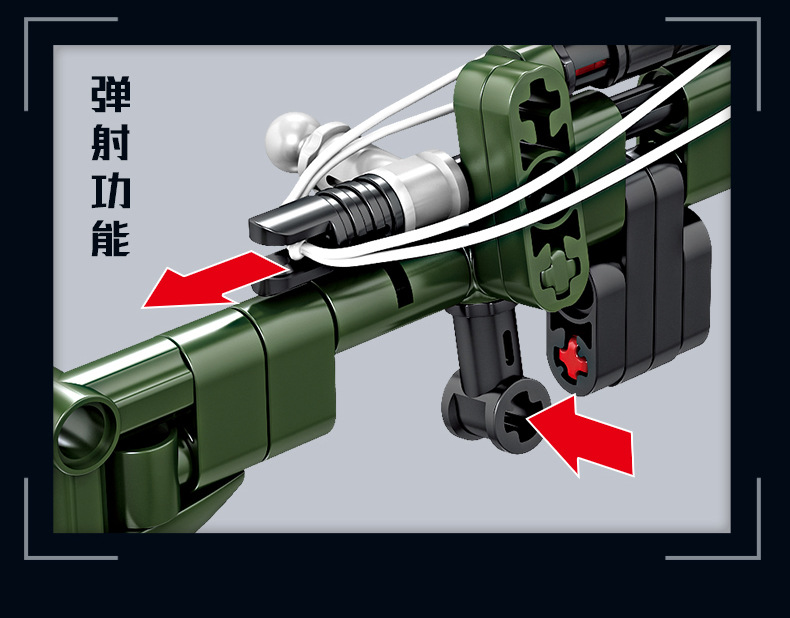 弹射功能