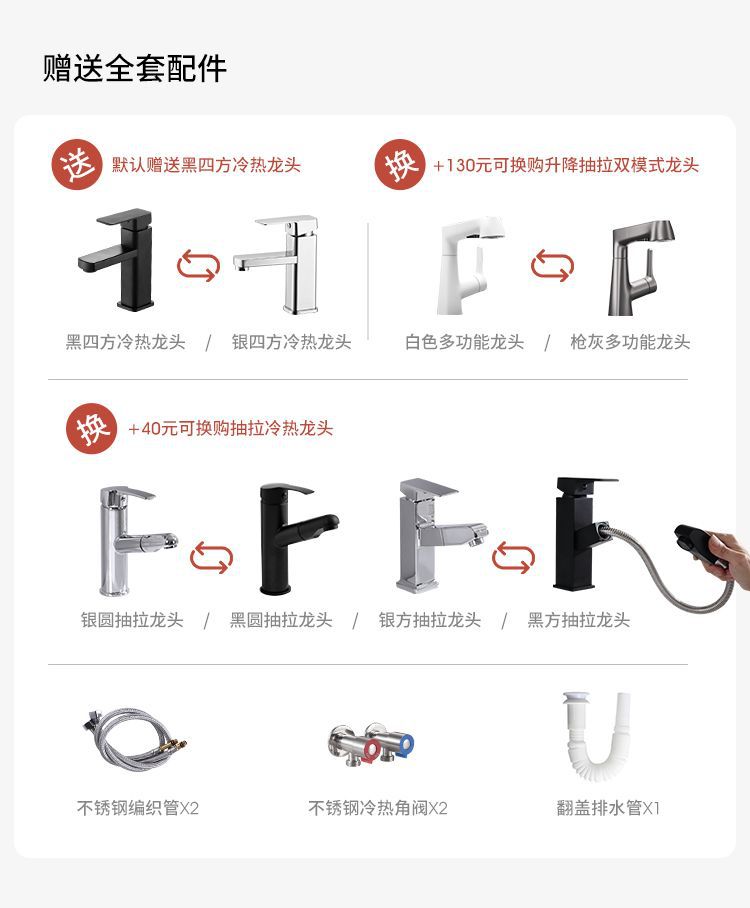 赠送全套配件

送 默认赠送黑四方冷热龙头

黑四方冷热龙头 / 银四方冷热龙头

换 +130元可换购升降抽拉双模式龙头

白色多功能龙头 / 枪灰多功能龙头

换 +40元可换购抽拉冷热龙头

银圆抽拉龙头 / 黑圆抽拉龙头 / 银方抽拉龙头 / 黑方抽拉龙头

不锈钢编织管X2

不锈钢冷热角阀X2

翻盖排水管X1