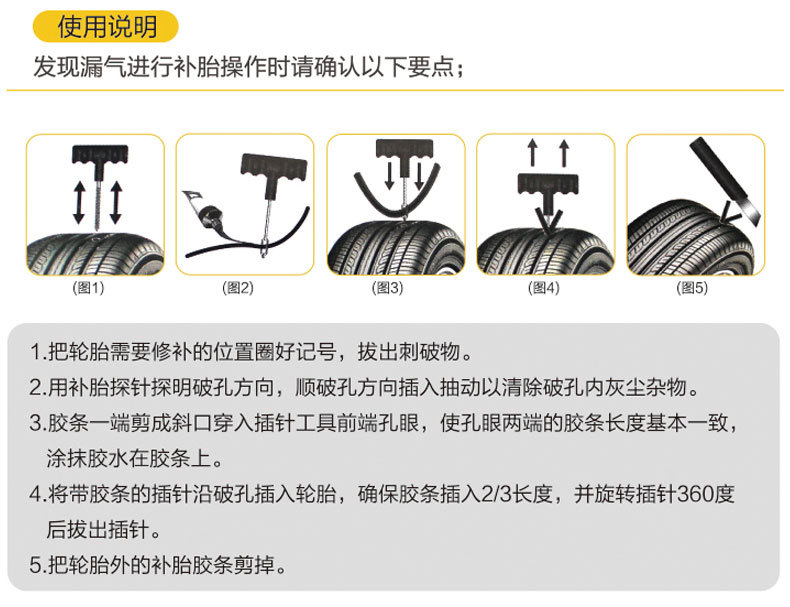 使用说明

发现漏气进行补胎操作时请确认以下要点；

(图1)

(图2)

(图3)

(图4)

(图5)

1.把轮胎需要修补的位置圈好记号，拔出刺破物。
2.用补胎探针探明破孔方向，顺破孔方向插入抽动以清除破孔内灰尘杂物。
3.胶条一端剪成斜口穿入插针工具前端孔眼，使孔眼两端的胶条长度基本一致，涂抹胶水在胶条上。
4.将带胶条的插针沿破孔插入轮胎，确保胶条插入2/3长度，并旋转插针360度后拔出插针。
5.把轮胎外的补胎胶条剪掉。