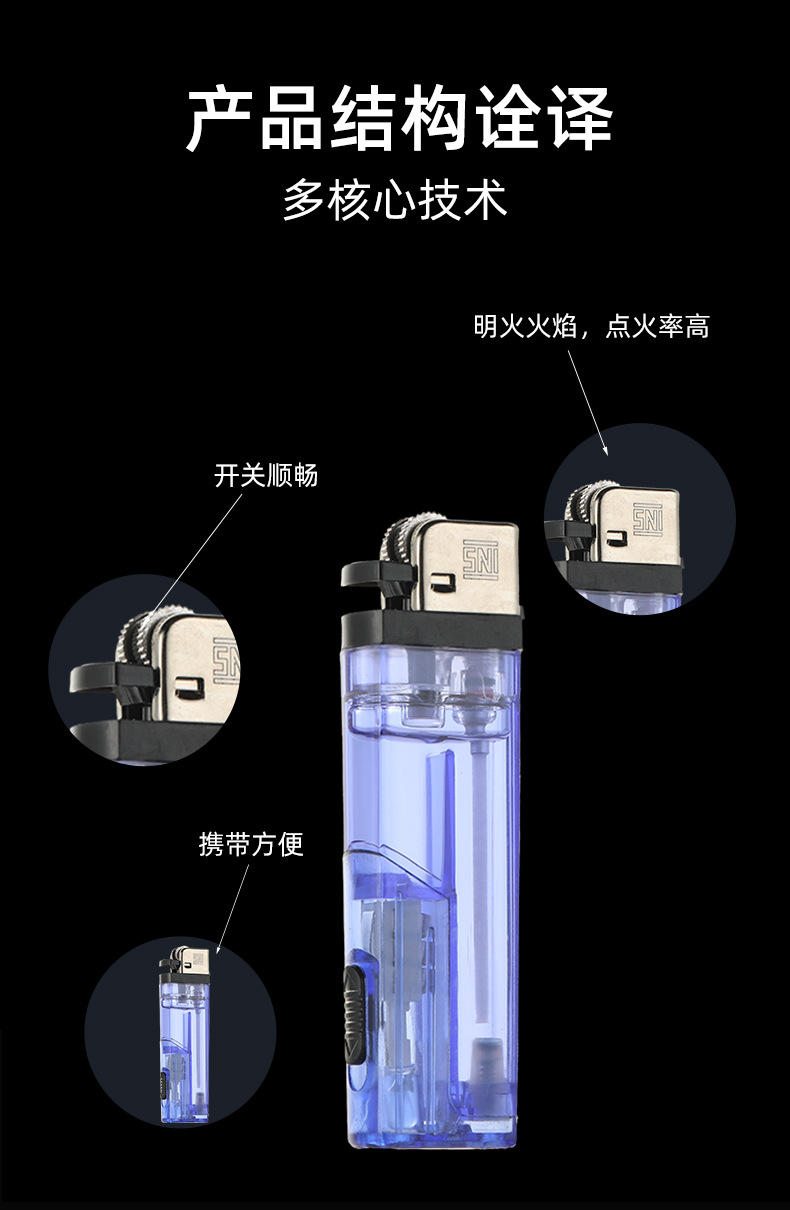 产品结构诠译

多核心技术

明火火焰，点火率高

开关顺畅

SNI

SNI

SNI

携带方便