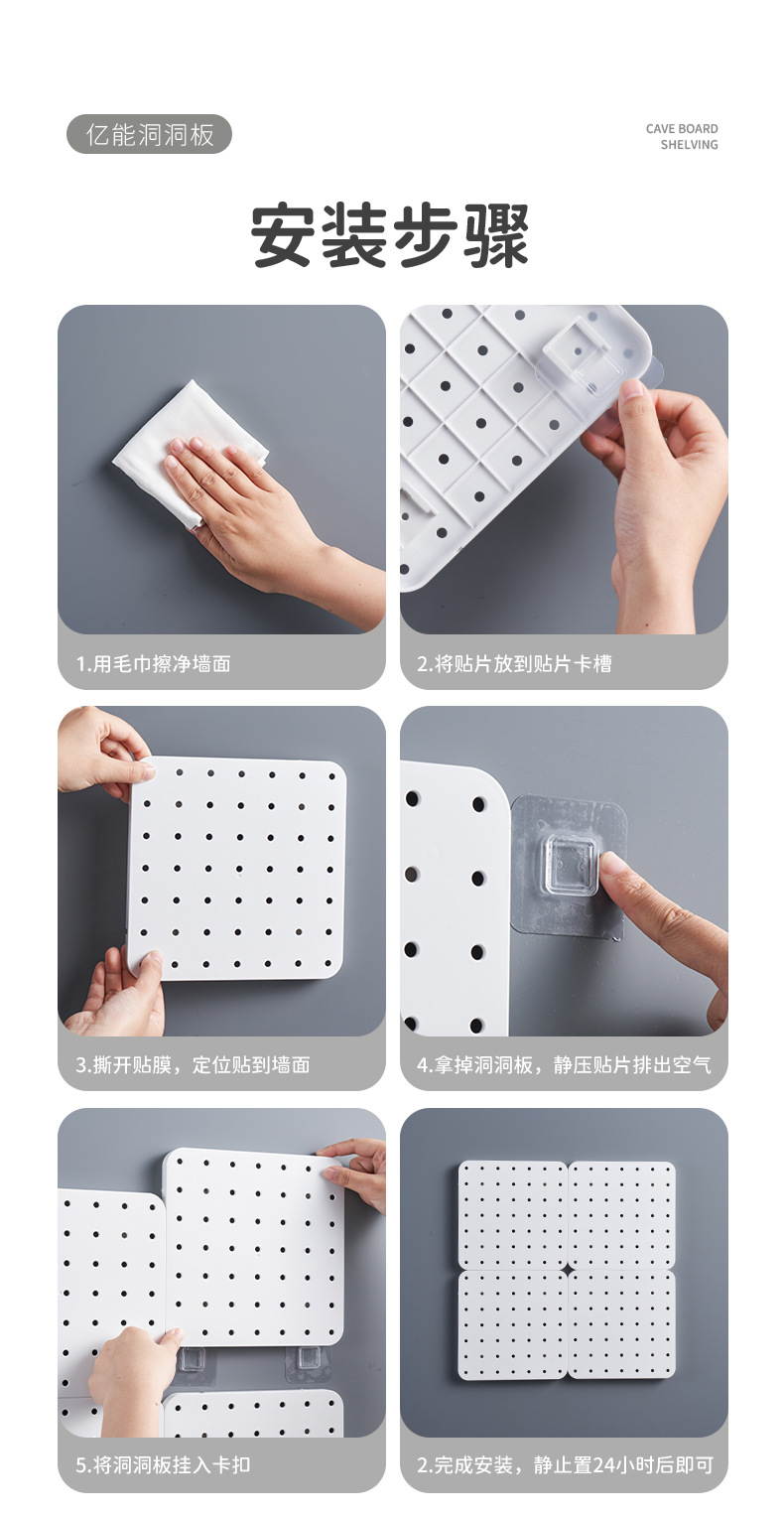 亿能洞洞板

CAVE BOARD
SHELVING

安装步骤

1.用毛巾擦净墙面

2.将贴片放到贴片卡槽

3.撕开贴膜，定位贴到墙面

4.拿掉洞洞板，静压贴片排出空气

5.将洞洞板挂入卡扣

2.完成安装，静止置24小时后即可