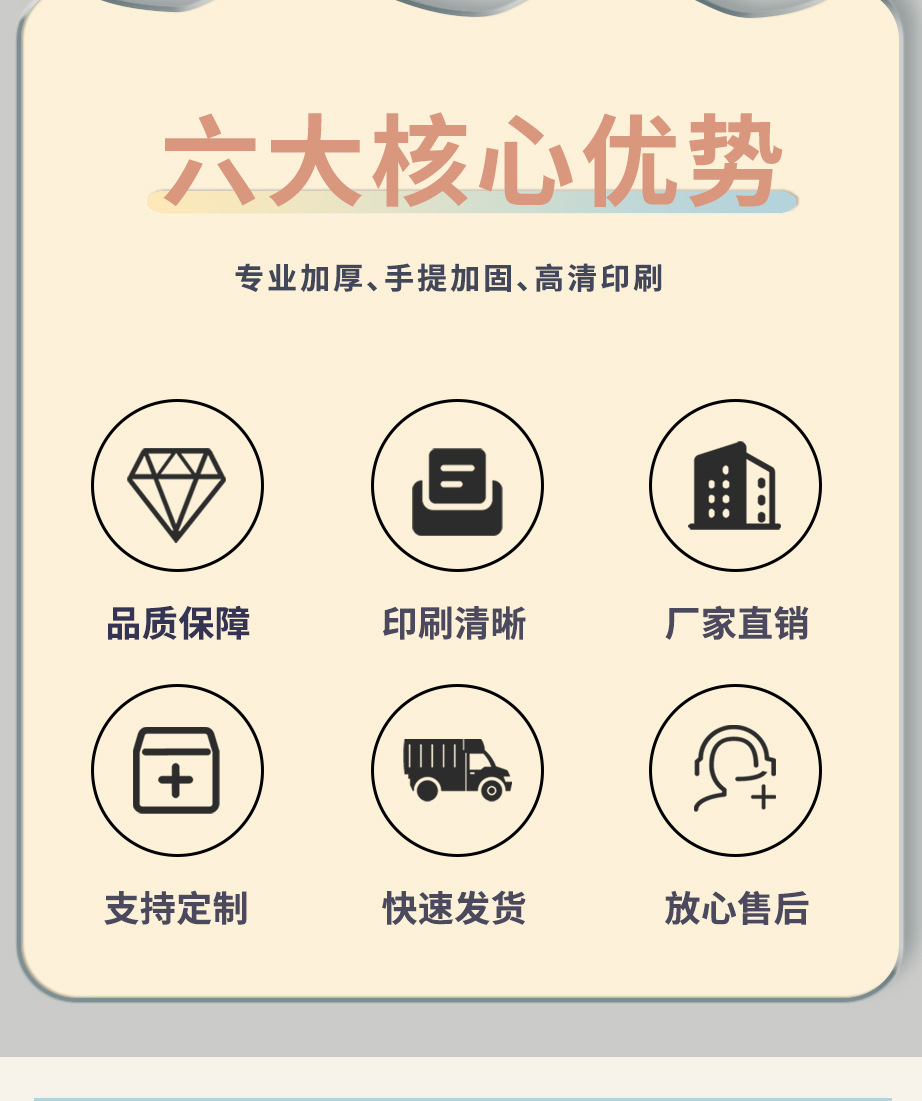 六大核心优势

专业加厚、手提加固、高清印刷

品质保障

印刷清晰

厂家直销

支持定制

快速发货

放心售后