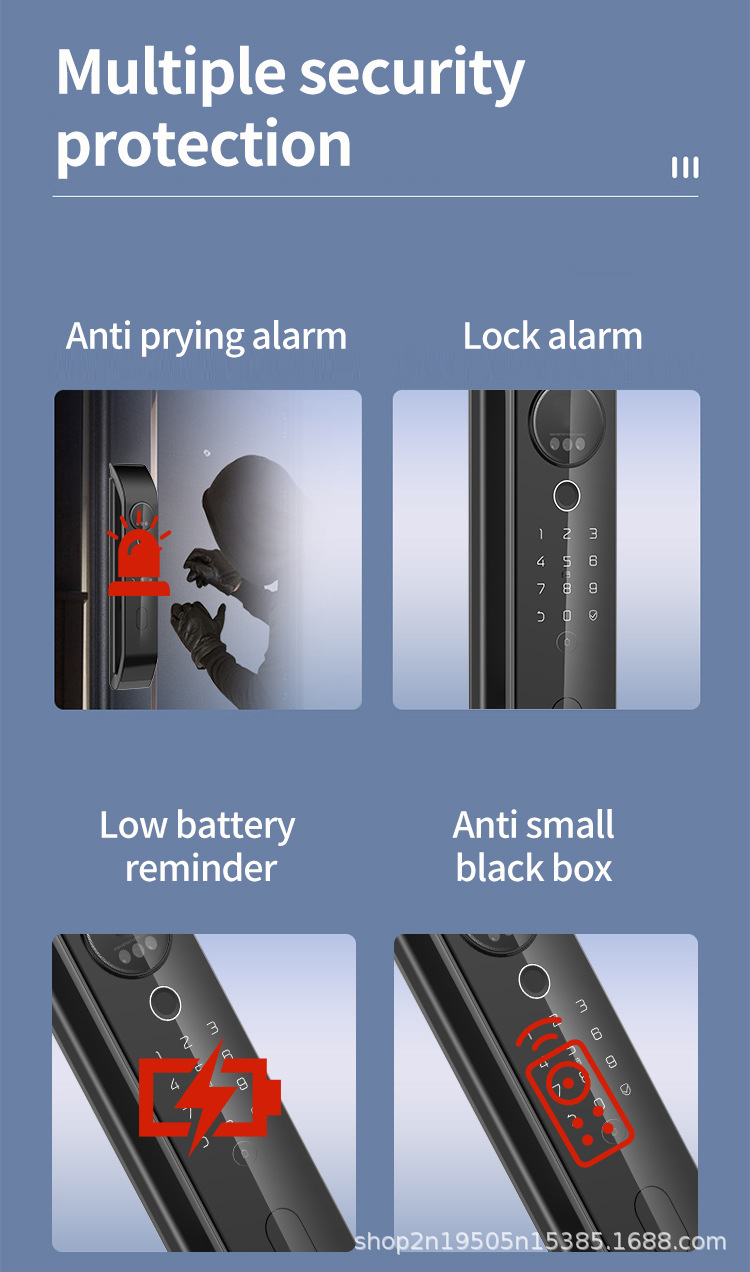 Multiple security protection

Anti prying alarm

Lock alarm

1 2 3
4 5 6
7 8 9
0

Low battery reminder

Anti small black box

shop2n19505n15385.1688.com