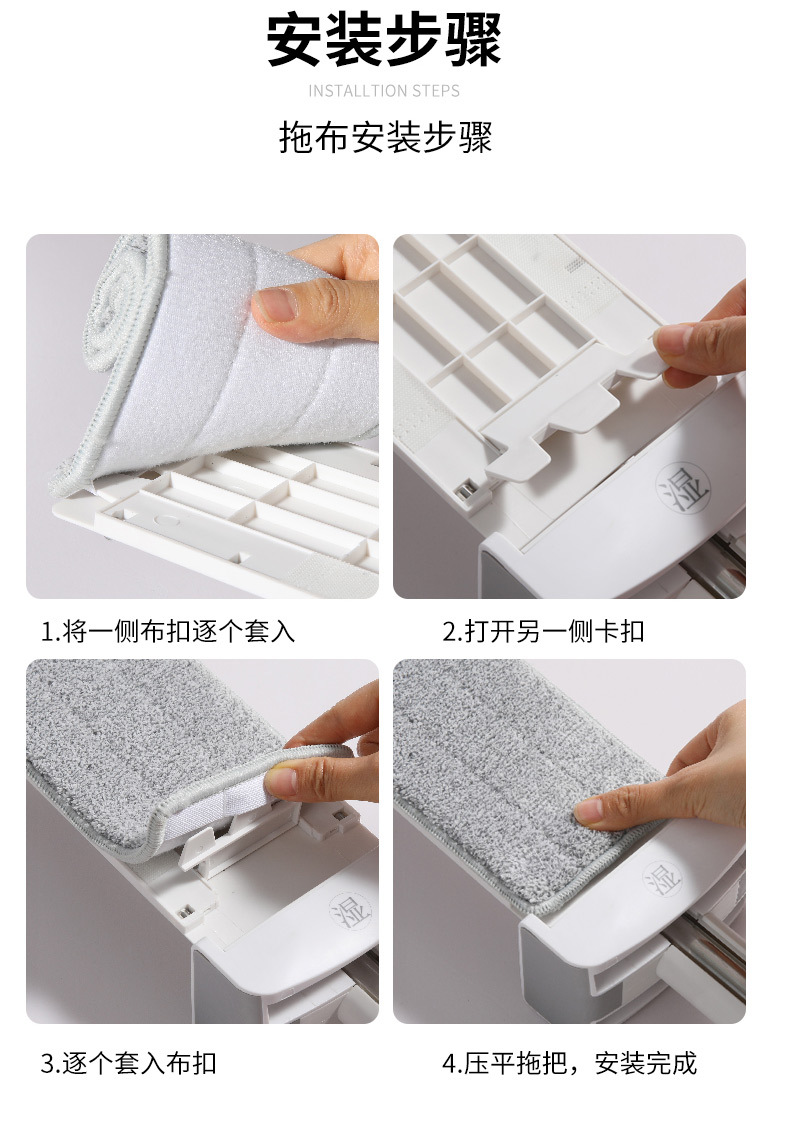 安装步骤
INSTALLTION STEPS
拖布安装步骤

湿

1.将一侧布扣逐个套入

2.打开另一侧卡扣

湿

湿

3.逐个套入布扣

4.压平拖把，安装完成