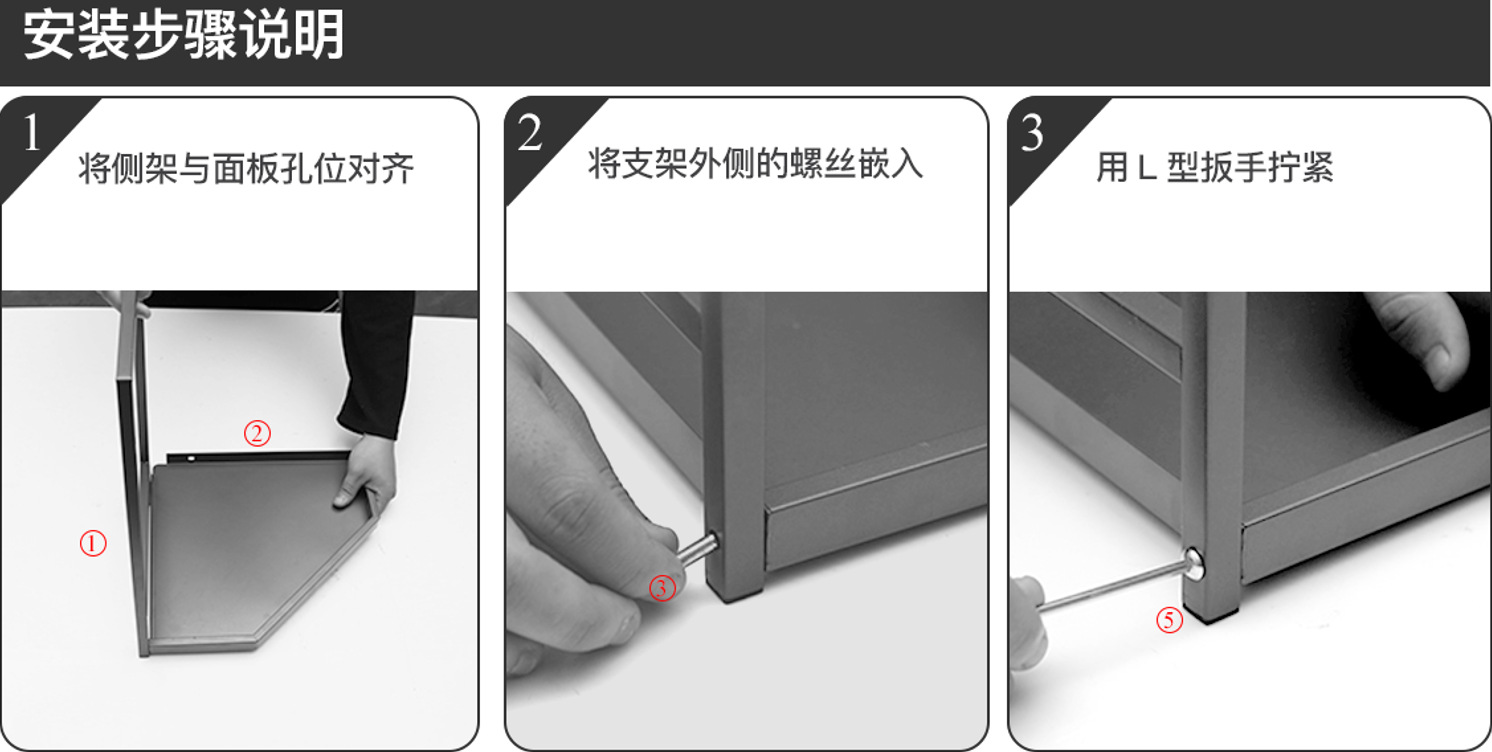 安装步骤说明

1
将侧架与面板孔位对齐

②
①

2
将支架外侧的螺丝嵌入

③

3
用 L 型扳手拧紧

⑤