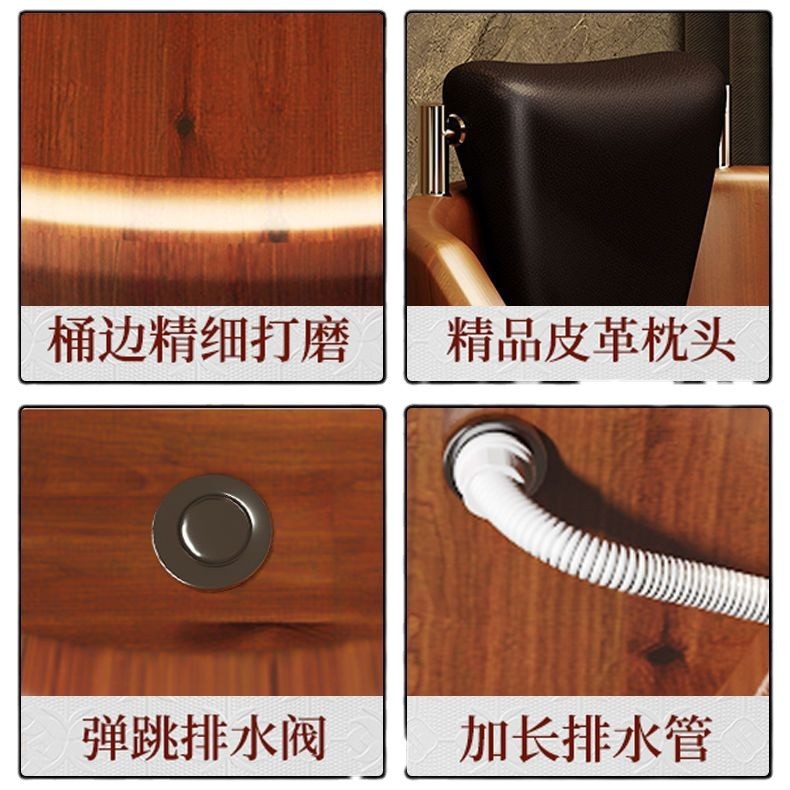 桶边精细打磨

精品皮革枕头

弹跳排水阀

加长排水管