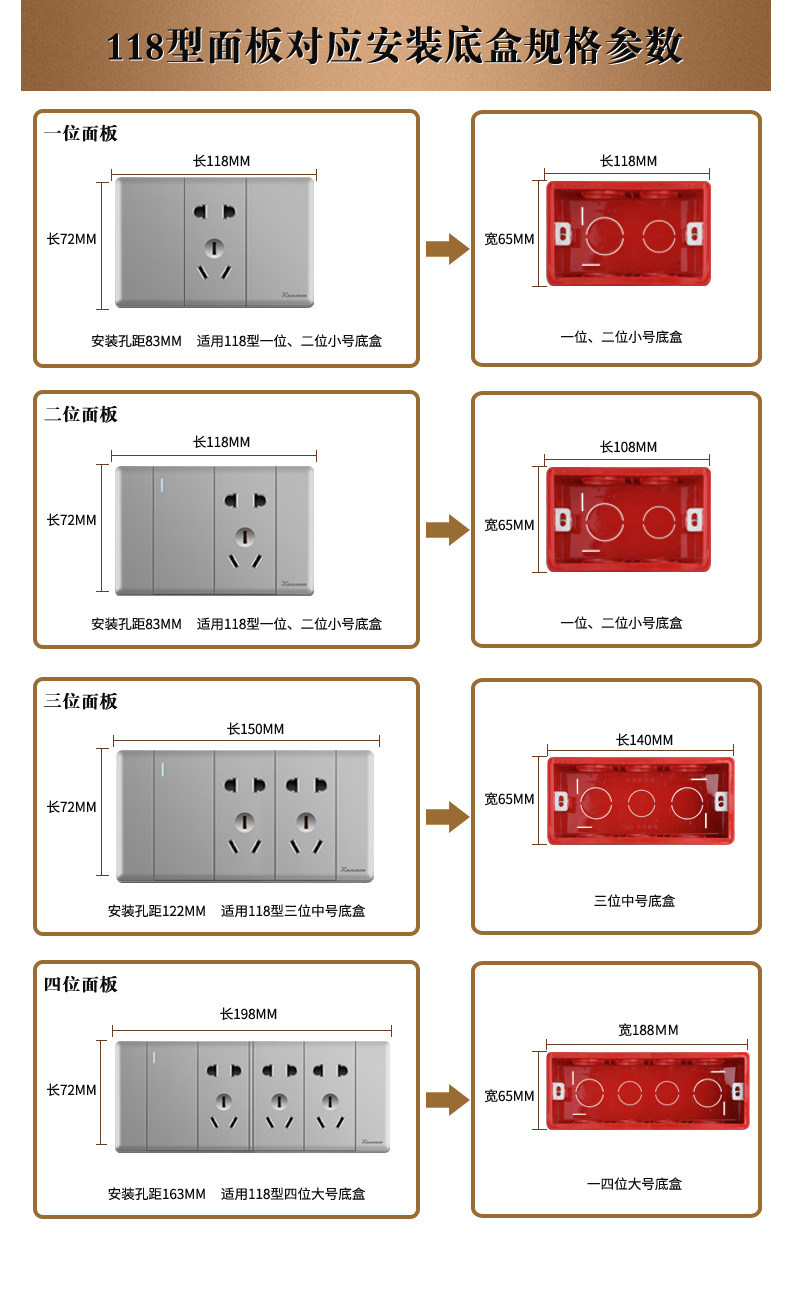 118型面板对应安装底盒规格参数

一位面板
长118MM
长72MM
安装孔距83MM 适用118型一位、二位小号底盒

长118MM
宽65MM
一位、二位小号底盒

二位面板
长118MM
长72MM
安装孔距83MM 适用118型一位、二位小号底盒

长108MM
宽65MM
一位、二位小号底盒

三位面板
长150MM
长72MM
安装孔距122MM 适用118型三位中号底盒

长140MM
宽65MM
三位中号底盒

四位面板
长198MM
长72MM
安装孔距163MM 适用118型四位大号底盒

宽188MM
宽65MM
一四位大号底盒