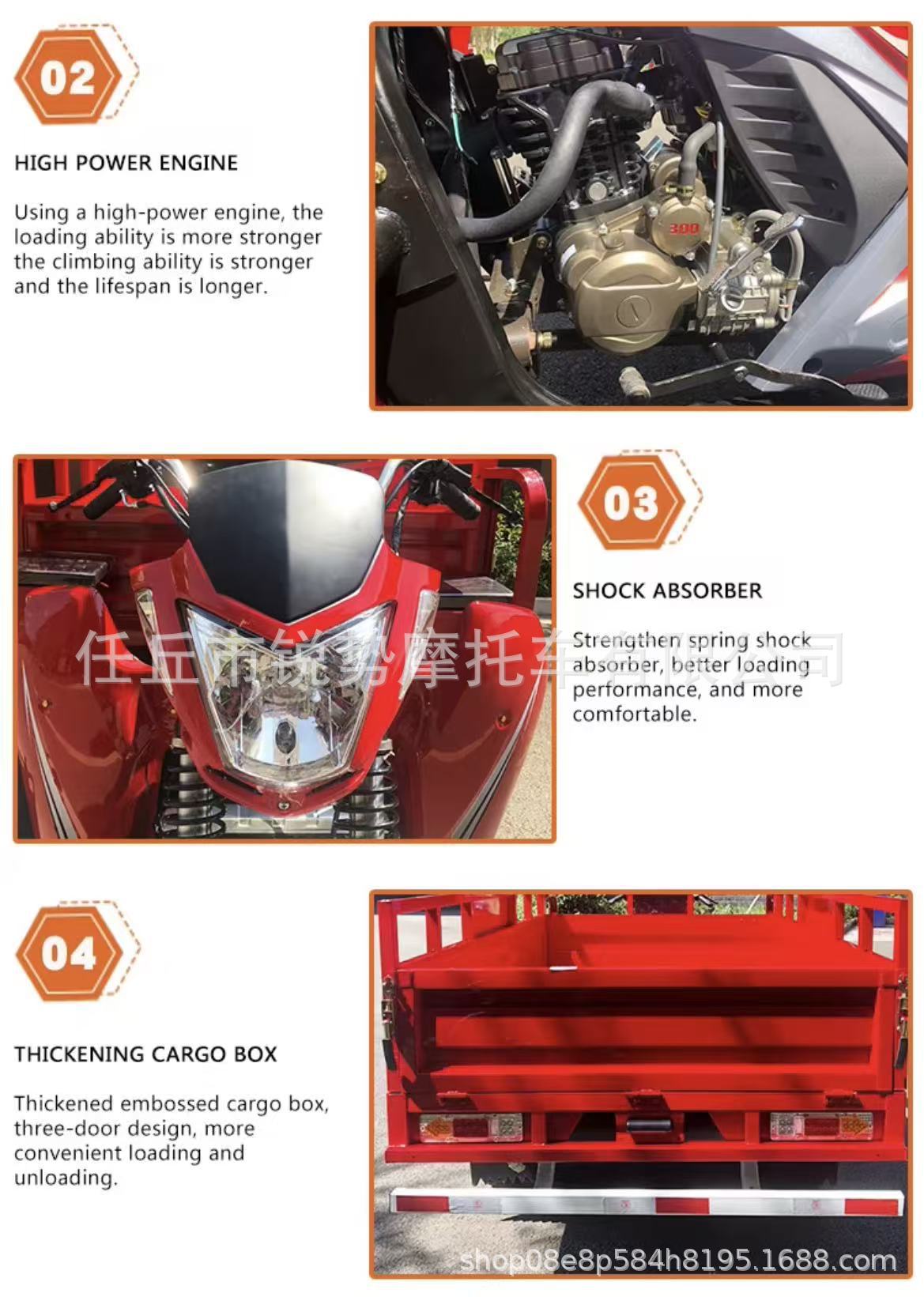 02

HIGH POWER ENGINE

Using a high-power engine, the loading ability is more stronger the climbing ability is stronger and the lifespan is longer.

300

03

SHOCK ABSORBER

Strengthen spring shock absorber, better loading performance, and more comfortable.

任丘市锐势摩托车有限公司

04

THICKENING CARGO BOX

Thickened embossed cargo box, three-door design, more convenient loading and unloading.

shop08e8p584h8195.1688.com