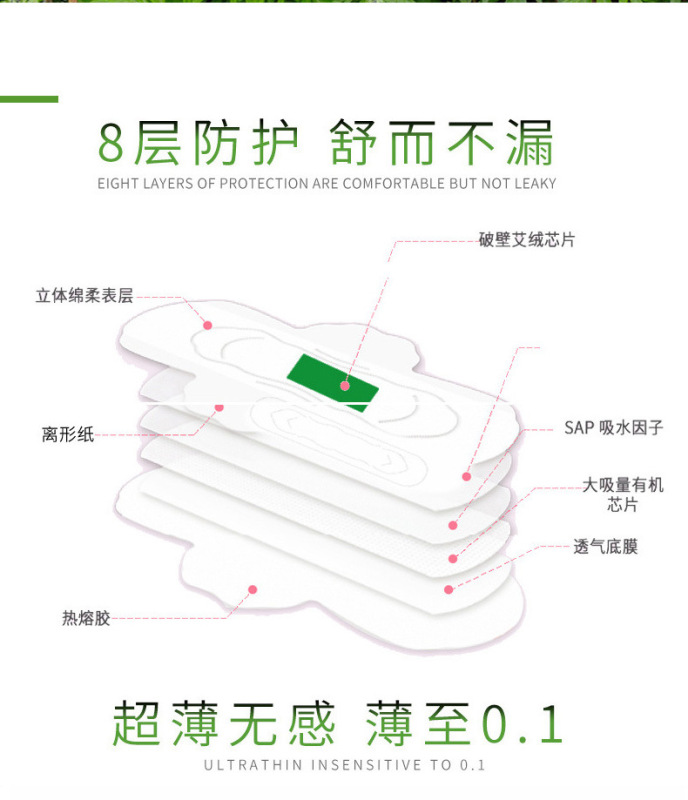 8层防护 舒而不漏
EIGHT LAYERS OF PROTECTION ARE COMFORTABLE BUT NOT LEAKY

破壁艾绒芯片

立体绵柔表层

离形纸

SAP 吸水因子

大吸量有机芯片

透气底膜

热熔胶

超薄无感 薄至0.1
ULTRATHIN INSENSITIVE TO 0.1