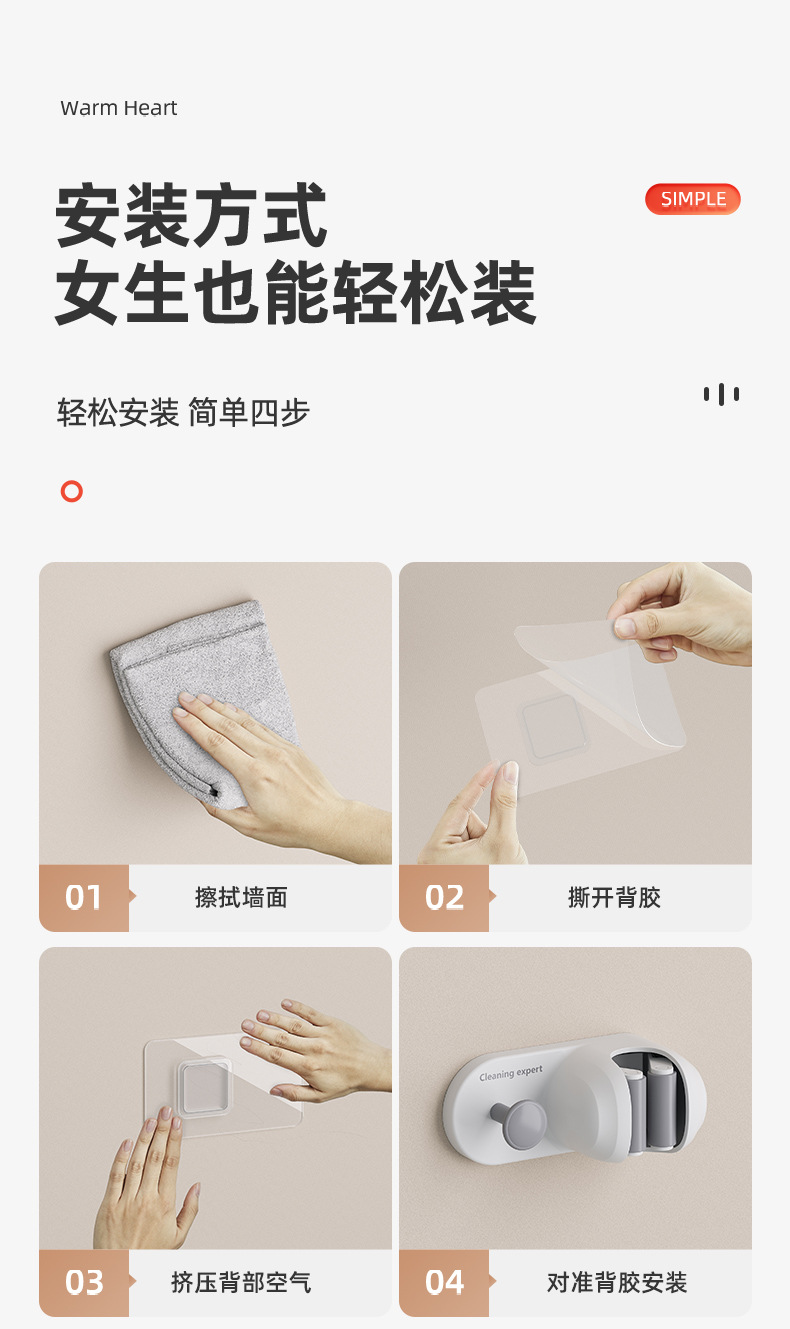 Warm Heart

安装方式
女生也能轻松装

SIMPLE

轻松安装 简单四步

01 擦拭墙面

02 撕开背胶

03 挤压背部空气

Cleaning expert

04 对准背胶安装